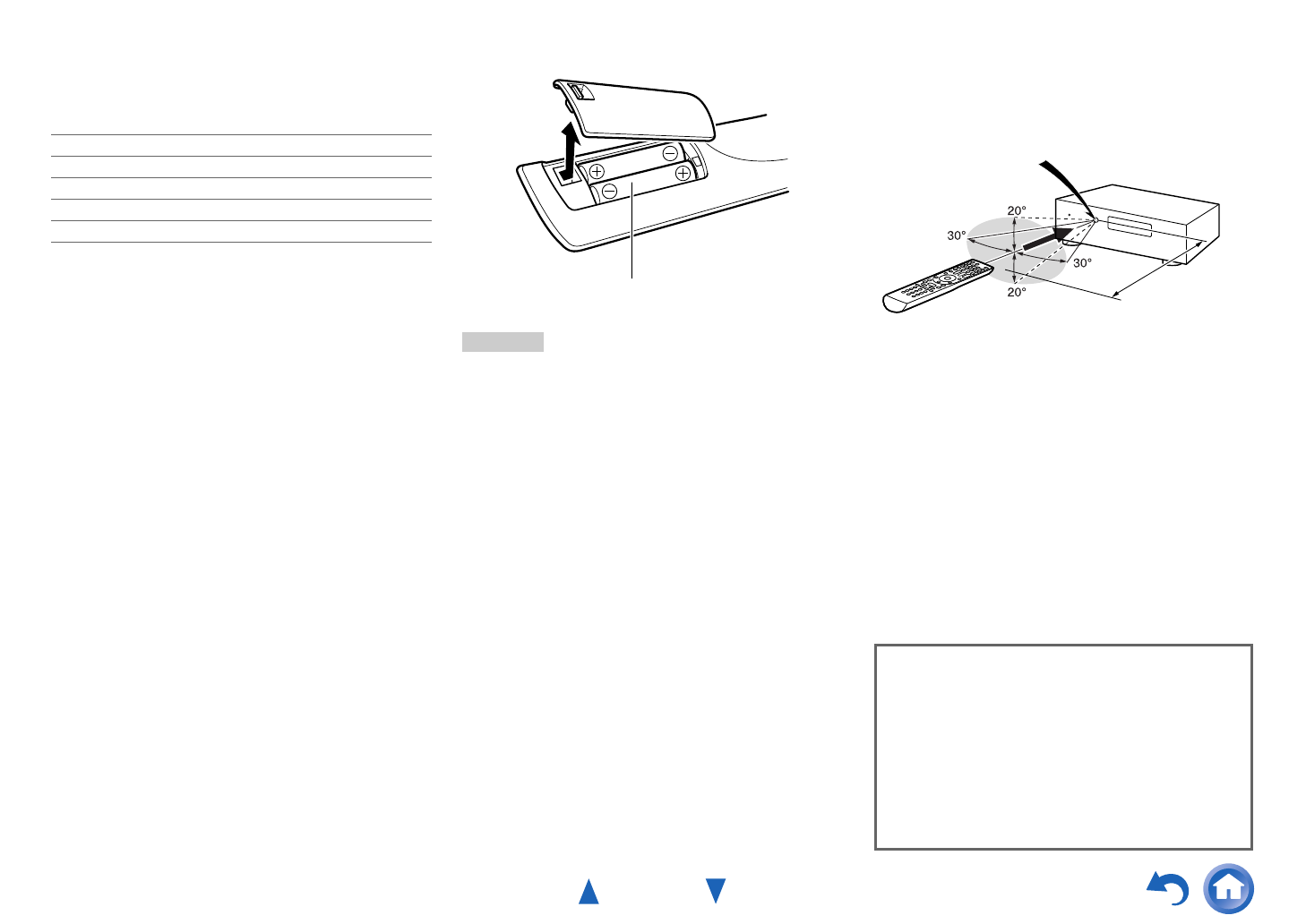 20°
30°
30°
20°