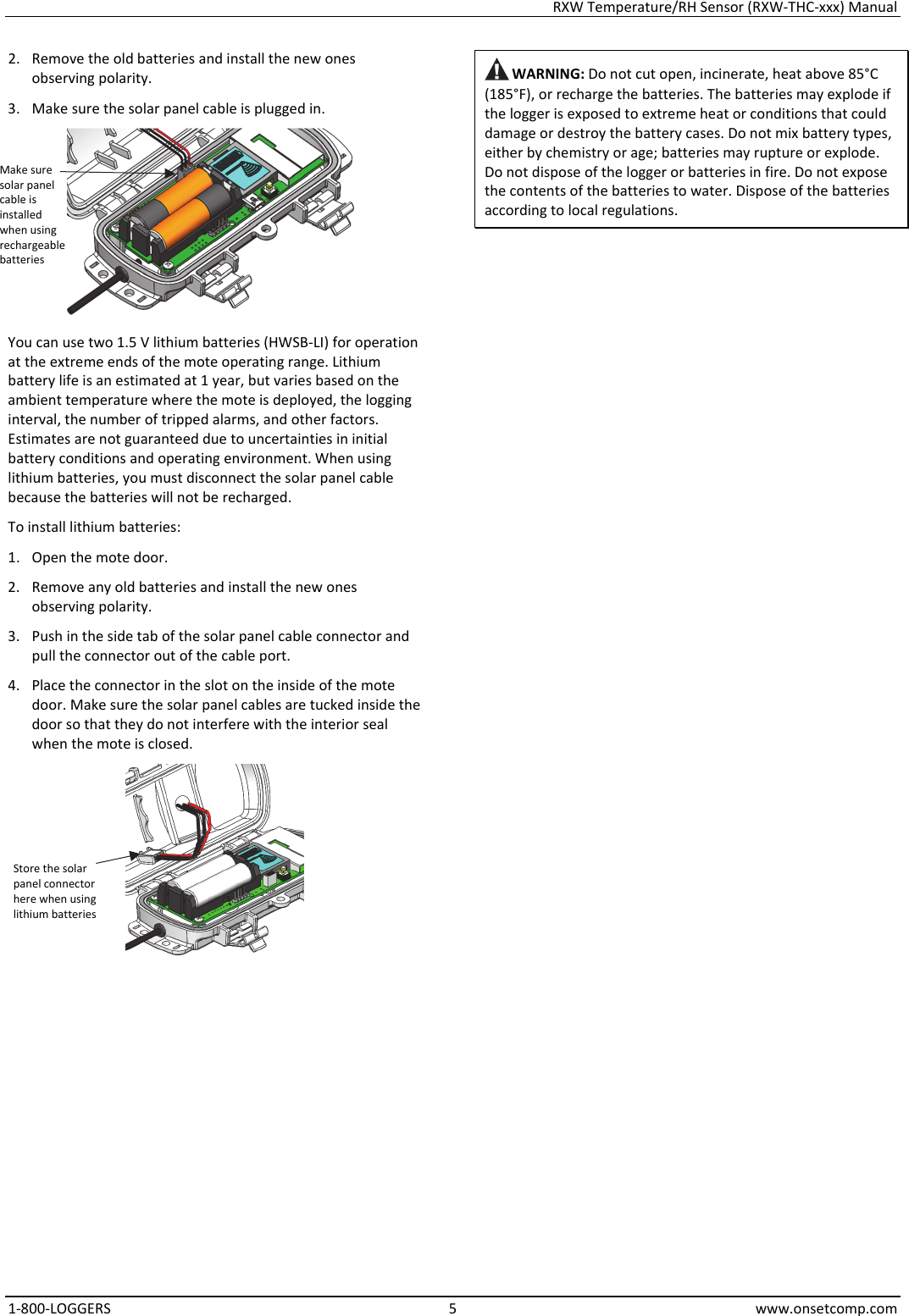 RXW Temperature/RH Sensor (RXW-THC-xxx) Manual

2. Remove the old batteries and install the new ones observing polarity.

3. Make sure the solar panel cable is plugged in.

Make sure solar panel cable is installed when using rechargeable batteries

You can use two 1.5 V lithium batteries (HWSB-LI) for operation at the extreme ends of the mote operating range. Lithium battery life is an estimated at 1 year, but varies based on the ambient temperature where the mote is deployed, the logging interval, the number of tripped alarms, and other factors. Estimates are not guaranteed due to uncertainties in initial battery conditions and operating environment. When using lithium batteries, you must disconnect the solar panel cable because the batteries will not be recharged.

To install lithium batteries:

1. Open the mote door.

2. Remove any old batteries and install the new ones observing polarity.

3. Push in the side tab of the solar panel cable connector and pull the connector out of the cable port.

4. Place the connector in the slot on the inside of the mote door. Make sure the solar panel cables are tucked inside the door so that they do not interfere with the interior seal when the mote is closed.

Store the solar panel connector here when using lithium batteries

WARNING: Do not cut open, incinerate, heat above 85°C (185°F), or recharge the batteries. The batteries may explode if the logger is exposed to extreme heat or conditions that could damage or destroy the battery cases. Do not mix battery types, either by chemistry or age; batteries may rupture or explode. Do not dispose of the logger or batteries in fire. Do not expose the contents of the batteries to water. Dispose of the batteries according to local regulations.

1-800-LOGGERS 5 www.onsetcomp.com