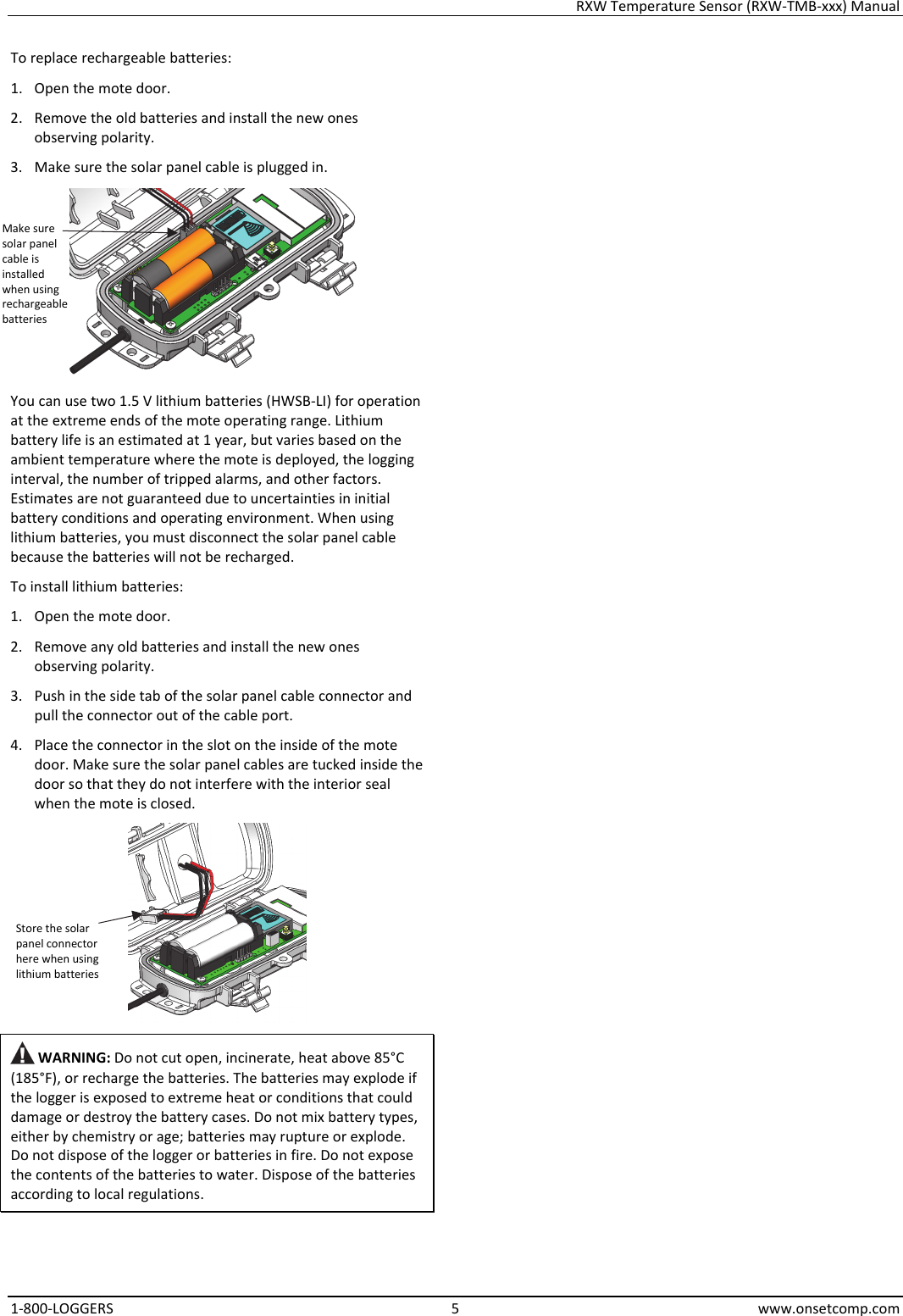 RXW Temperature Sensor (RXW-TMB-xxx) Manual

To replace rechargeable batteries:

1. Open the mote door.

2. Remove the old batteries and install the new ones observing polarity.

3. Make sure the solar panel cable is plugged in.

Make sure solar panel cable is installed when using rechargeable batteries

You can use two 1.5 V lithium batteries (HWSB-LI) for operation at the extreme ends of the mote operating range. Lithium battery life is an estimated at 1 year, but varies based on the ambient temperature where the mote is deployed, the logging interval, the number of tripped alarms, and other factors. Estimates are not guaranteed due to uncertainties in initial battery conditions and operating environment. When using lithium batteries, you must disconnect the solar panel cable because the batteries will not be recharged.

To install lithium batteries:

1. Open the mote door.

2. Remove any old batteries and install the new ones observing polarity.

3. Push in the side tab of the solar panel cable connector and pull the connector out of the cable port.

4. Place the connector in the slot on the inside of the mote door. Make sure the solar panel cables are tucked inside the door so that they do not interfere with the interior seal when the mote is closed.

Store the solar panel connector here when using lithium batteries

WARNING: Do not cut open, incinerate, heat above 85°C (185°F), or recharge the batteries. The batteries may explode if the logger is exposed to extreme heat or conditions that could damage or destroy the battery cases. Do not mix battery types, either by chemistry or age; batteries may rupture or explode. Do not dispose of the logger or batteries in fire. Do not expose the contents of the batteries to water. Dispose of the batteries according to local regulations.

1-800-LOGGERS 5 www.onsetcomp.com