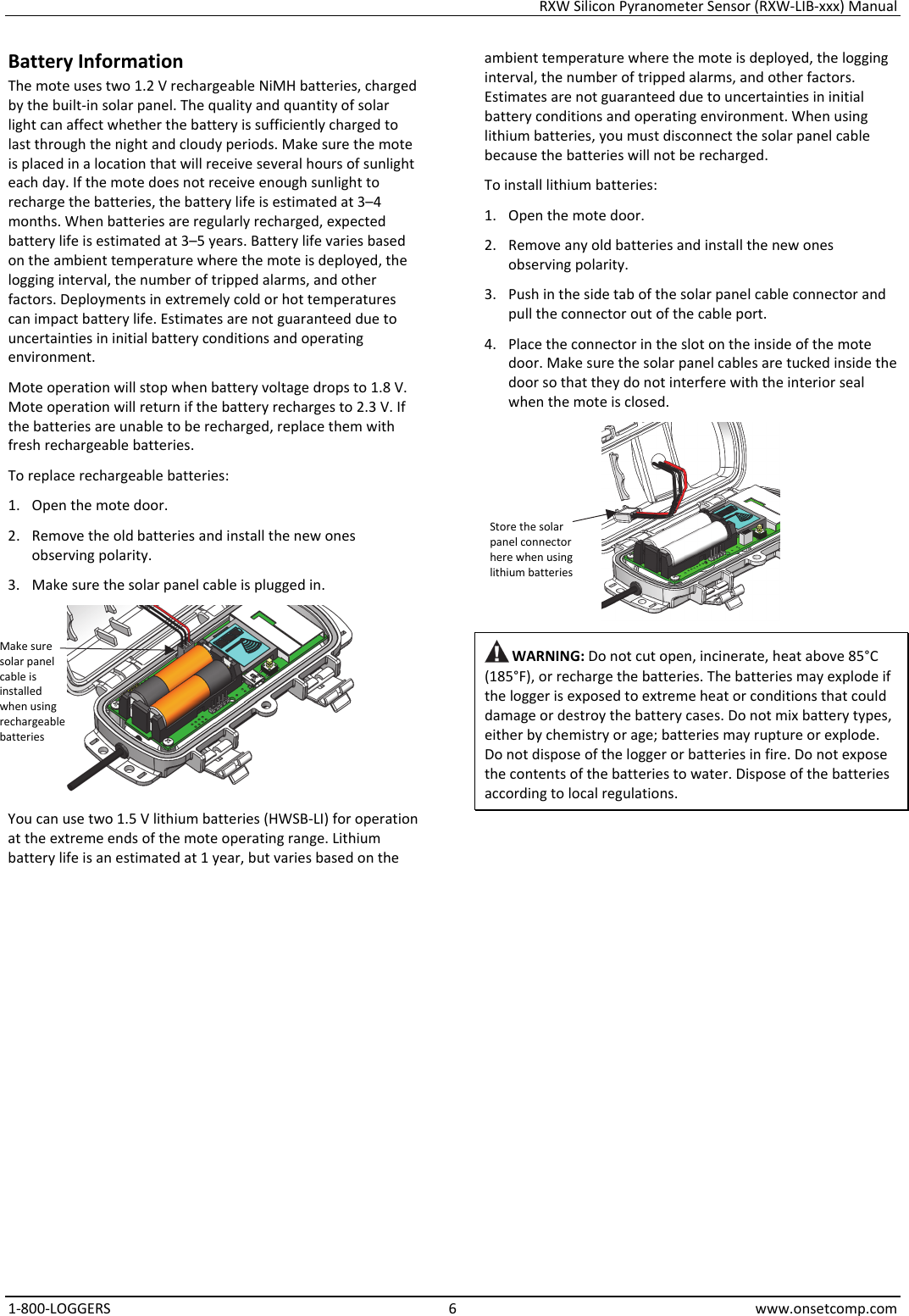 RXW Silicon Pyranometer Sensor (RXW-LIB-xxx) Manual

Battery Information

The mote uses two 1.2 V rechargeable NiMH batteries, charged by the built-in solar panel. The quality and quantity of solar light can affect whether the battery is sufficiently charged to last through the night and cloudy periods. Make sure the mote is placed in a location that will receive several hours of sunlight each day. If the mote does not receive enough sunlight to recharge the batteries, the battery life is estimated at 3–4 months. When batteries are regularly recharged, expected battery life is estimated at 3–5 years. Battery life varies based on the ambient temperature where the mote is deployed, the logging interval, the number of tripped alarms, and other factors. Deployments in extremely cold or hot temperatures can impact battery life. Estimates are not guaranteed due to uncertainties in initial battery conditions and operating environment.

Mote operation will stop when battery voltage drops to 1.8 V. Mote operation will return if the battery recharges to 2.3 V. If the batteries are unable to be recharged, replace them with fresh rechargeable batteries.

To replace rechargeable batteries:

1. Open the mote door.

2. Remove the old batteries and install the new ones observing polarity.

3. Make sure the solar panel cable is plugged in.

Make sure solar panel cable is installed when using rechargeable batteries

You can use two 1.5 V lithium batteries (HWSB-LI) for operation at the extreme ends of the mote operating range. Lithium battery life is an estimated at 1 year, but varies based on the ambient temperature where the mote is deployed, the logging interval, the number of tripped alarms, and other factors. Estimates are not guaranteed due to uncertainties in initial battery conditions and operating environment. When using lithium batteries, you must disconnect the solar panel cable because the batteries will not be recharged.

To install lithium batteries:

1. Open the mote door.

2. Remove any old batteries and install the new ones observing polarity.

3. Push in the side tab of the solar panel cable connector and pull the connector out of the cable port.

4. Place the connector in the slot on the inside of the mote door. Make sure the solar panel cables are tucked inside the door so that they do not interfere with the interior seal when the mote is closed.

Store the solar panel connector here when using lithium batteries

WARNING: Do not cut open, incinerate, heat above 85°C (185°F), or recharge the batteries. The batteries may explode if the logger is exposed to extreme heat or conditions that could damage or destroy the battery cases. Do not mix battery types, either by chemistry or age; batteries may rupture or explode. Do not dispose of the logger or batteries in fire. Do not expose the contents of the batteries to water. Dispose of the batteries according to local regulations.

1-800-LOGGERS 6 www.onsetcomp.com