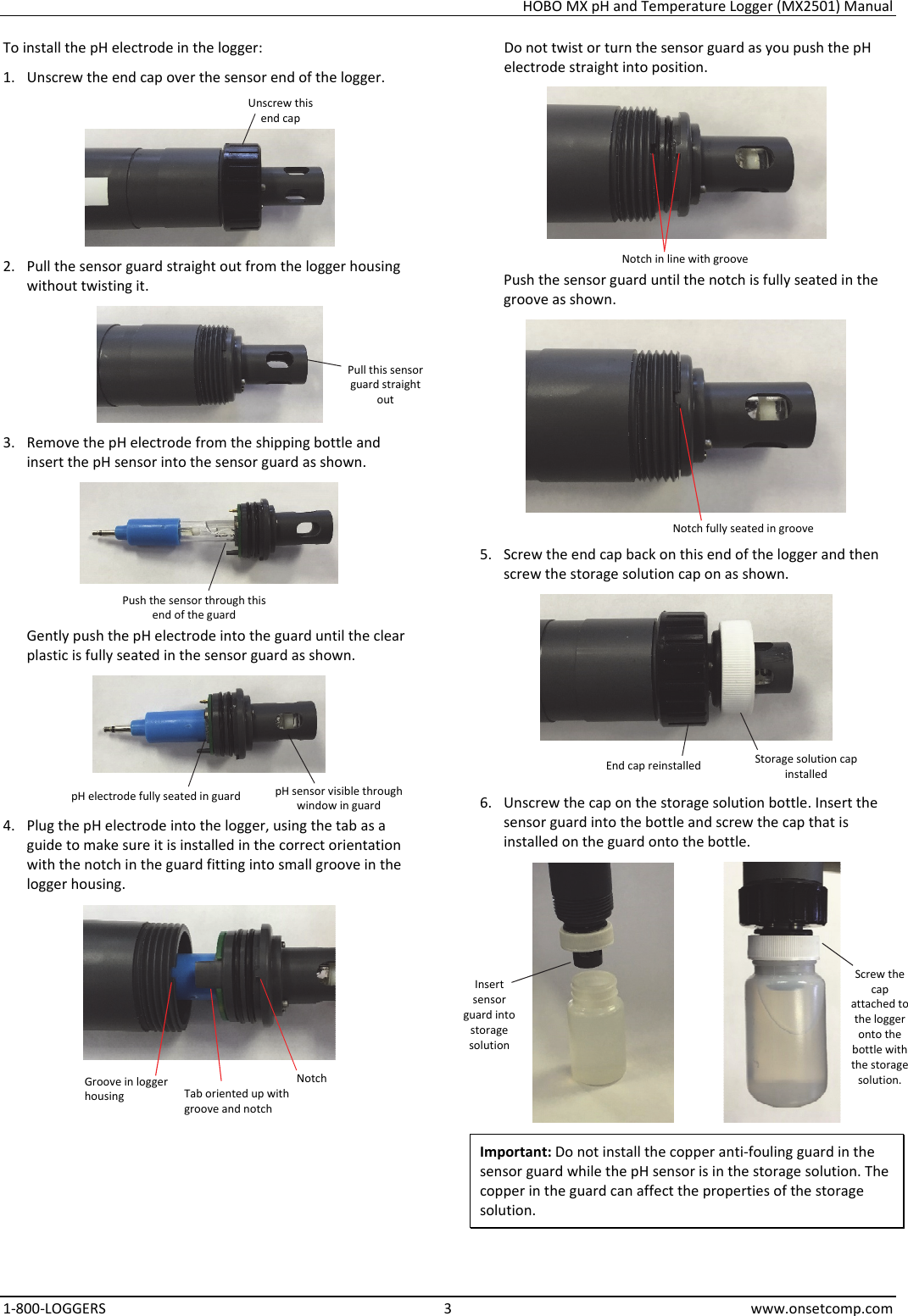 HOBO MX pH and Temperature Logger (MX2501) Manual

To install the pH electrode in the logger:

1. Unscrew the end cap over the sensor end of the logger.

Unscrew this end cap

2. Pull the sensor guard straight out from the logger housing without twisting it.

Pull this sensor guard straight out

3. Remove the pH electrode from the shipping bottle and insert the pH sensor into the sensor guard as shown.

Push the sensor through this end of the guard

Gently push the pH electrode into the guard until the clear plastic is fully seated in the sensor guard as shown.

pH electrode fully seated in guard

pH sensor visible through window in guard

4. Plug the pH electrode into the logger, using the tab as a guide to make sure it is installed in the correct orientation with the notch in the guard fitting into small groove in the logger housing.

Groove in logger housing

Tab oriented up with groove and notch

Notch

Do not twist or turn the sensor guard as you push the pH electrode straight into position.

Notch in line with groove

Push the sensor guard until the notch is fully seated in the groove as shown.

Notch fully seated in groove

5. Screw the end cap back on this end of the logger and then screw the storage solution cap on as shown.

End cap reinstalled

Storage solution cap installed

6. Unscrew the cap on the storage solution bottle. Insert the sensor guard into the bottle and screw the cap that is installed on the guard onto the bottle.

Insert sensor guard into storage solution

Screw the cap attached to the logger onto the bottle with the storage solution.

**Important:** Do not install the copper anti-fouling guard in the sensor guard while the pH sensor is in the storage solution. The copper in the guard can affect the properties of the storage solution.

1-800-LOGGERS 3 www.onsetcomp.com