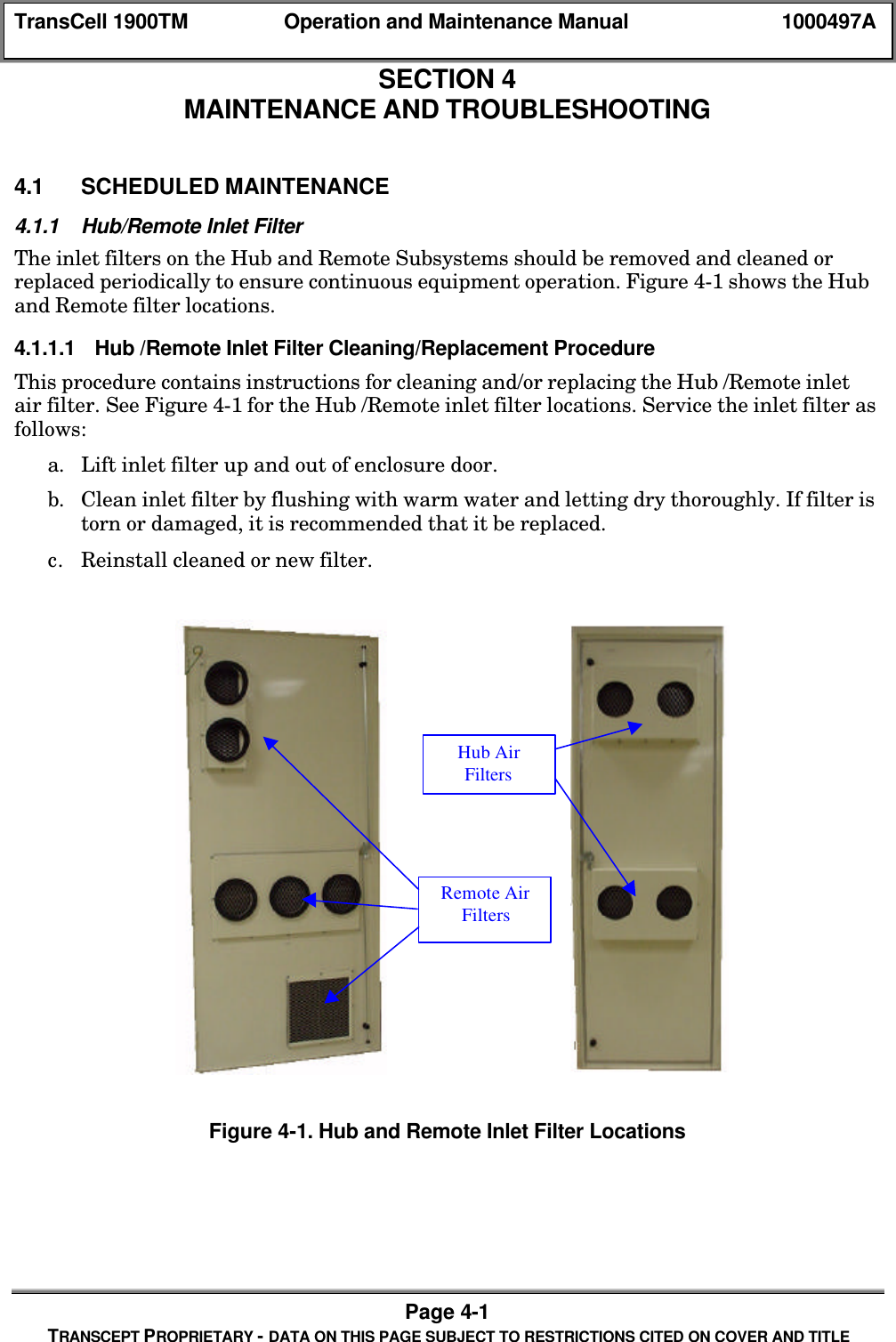 TransCell 1900TM Operation and Maintenance Manual 1000497A

SECTION 4
MAINTENANCE AND TROUBLESHOOTING

4.1 SCHEDULED MAINTENANCE

4.1.1 Hub/Remote Inlet Filter

The inlet filters on the Hub and Remote Subsystems should be removed and cleaned or replaced periodically to ensure continuous equipment operation. Figure 4-1 shows the Hub and Remote filter locations.

4.1.1.1 Hub /Remote Inlet Filter Cleaning/Replacement Procedure

This procedure contains instructions for cleaning and/or replacing the Hub /Remote inlet air filter. See Figure 4-1 for the Hub /Remote inlet filter locations. Service the inlet filter as follows:

a. Lift inlet filter up and out of enclosure door.

b. Clean inlet filter by flushing with warm water and letting dry thoroughly. If filter is torn or damaged, it is recommended that it be replaced.

c. Reinstall cleaned or new filter.

Hub Air Filters

Remote Air Filters

Figure 4-1. Hub and Remote Inlet Filter Locations

Page 4-1
TRANSCEPT PROPRIETARY - DATA ON THIS PAGE SUBJECT TO RESTRICTIONS CITED ON COVER AND TITLE