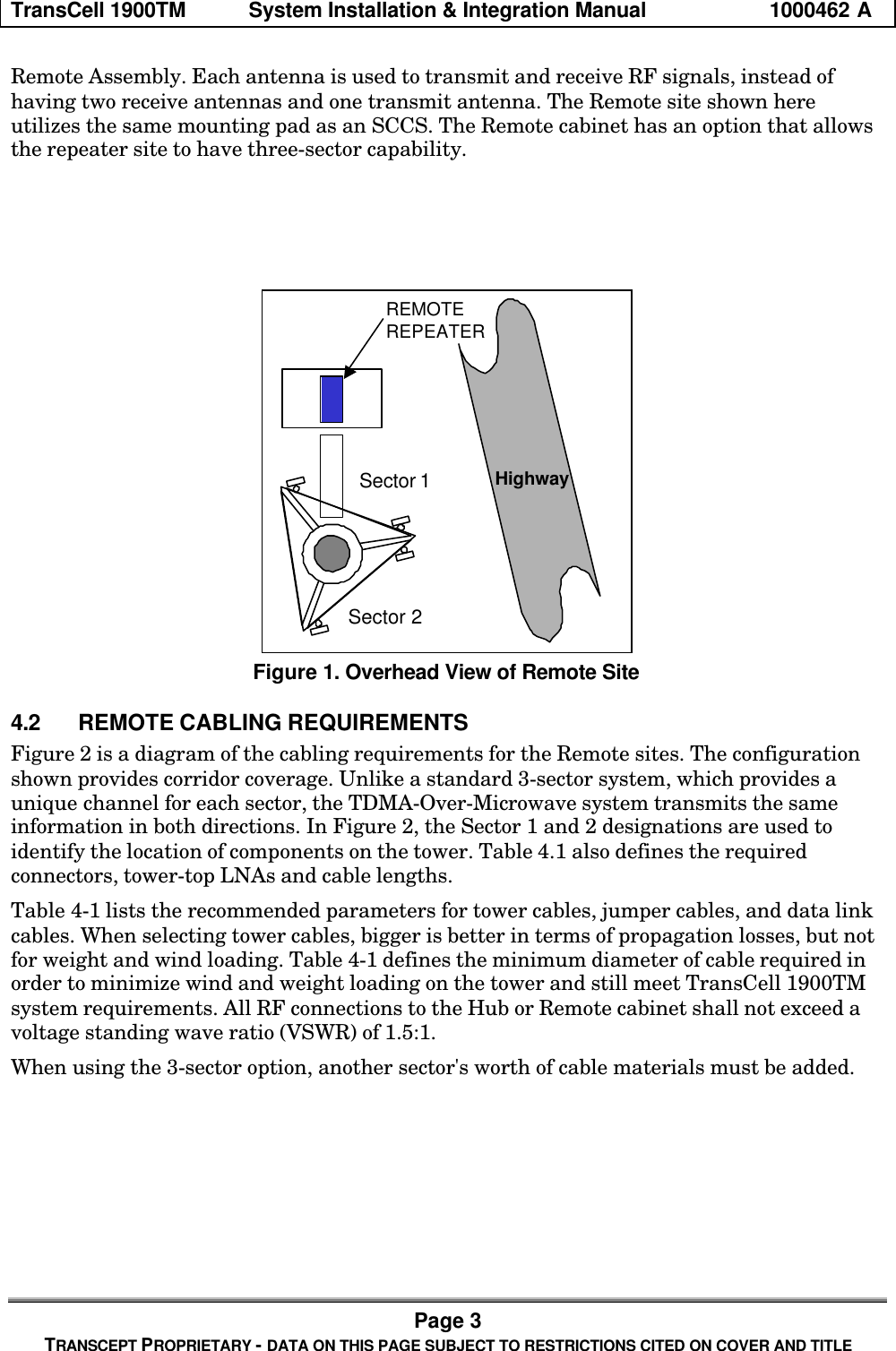 TransCell 1900TM System Installation & Integration Manual 1000462 A

Remote Assembly. Each antenna is used to transmit and receive RF signals, instead of having two receive antennas and one transmit antenna. The Remote site shown here utilizes the same mounting pad as an SCCS. The Remote cabinet has an option that allows the repeater site to have three-sector capability.

REMOTE
REPEATER

Sector 1

Highway

Sector 2

Figure 1. Overhead View of Remote Site

4.2 REMOTE CABLING REQUIREMENTS

Figure 2 is a diagram of the cabling requirements for the Remote sites. The configuration shown provides corridor coverage. Unlike a standard 3-sector system, which provides a unique channel for each sector, the TDMA-Over-Microwave system transmits the same information in both directions. In Figure 2, the Sector 1 and 2 designations are used to identify the location of components on the tower. Table 4.1 also defines the required connectors, tower-top LNAs and cable lengths.

Table 4-1 lists the recommended parameters for tower cables, jumper cables, and data link cables. When selecting tower cables, bigger is better in terms of propagation losses, but not for weight and wind loading. Table 4-1 defines the minimum diameter of cable required in order to minimize wind and weight loading on the tower and still meet TransCell 1900TM system requirements. All RF connections to the Hub or Remote cabinet shall not exceed a voltage standing wave ratio (VSWR) of 1.5:1.

When using the 3-sector option, another sector's worth of cable materials must be added.

Page 3
TRANSCEPT PROPRIETARY - DATA ON THIS PAGE SUBJECT TO RESTRICTIONS CITED ON COVER AND TITLE