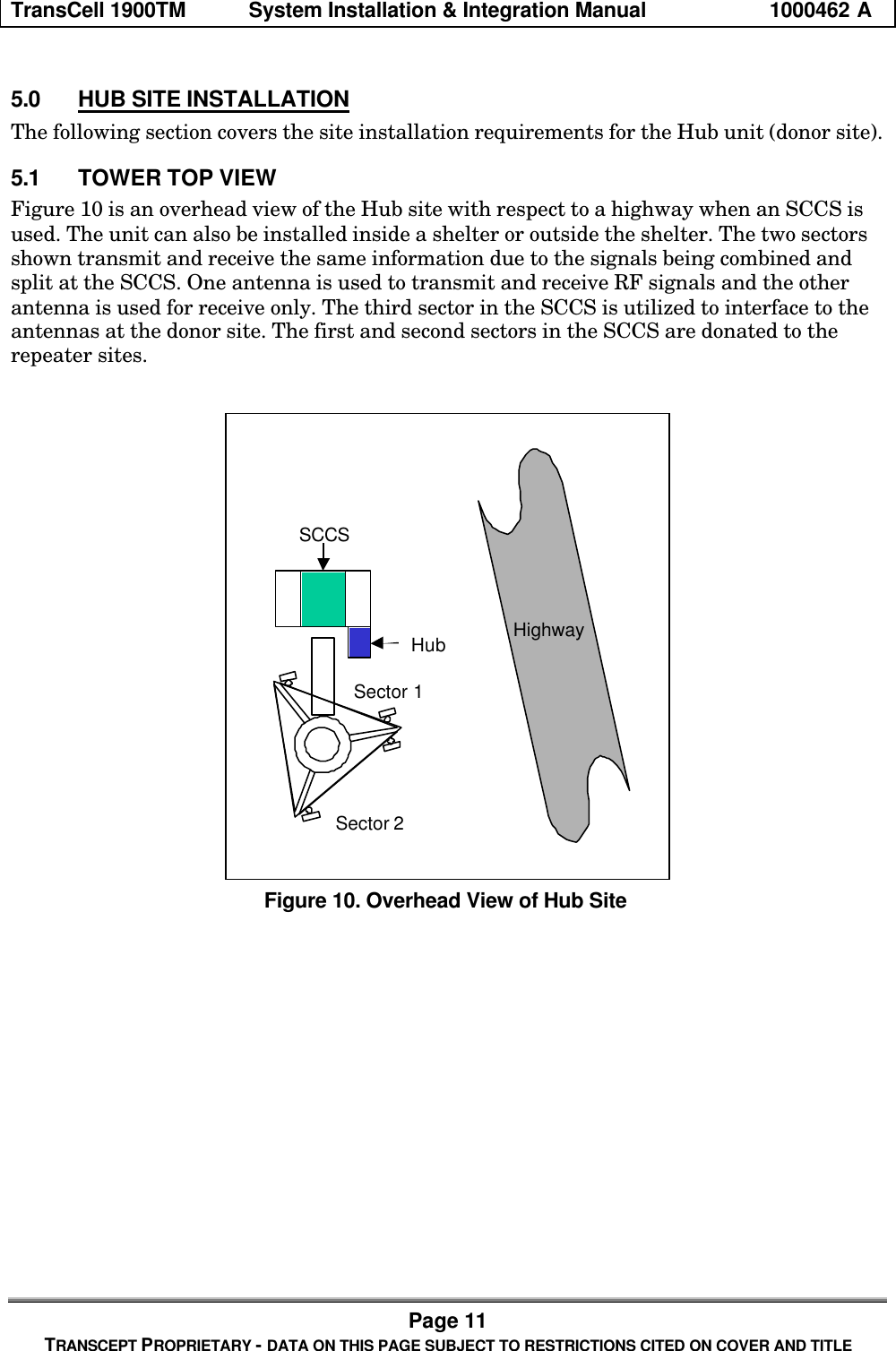 TransCell 1900TM System Installation & Integration Manual 1000462 A

5.0 HUB SITE INSTALLATION

The following section covers the site installation requirements for the Hub unit (donor site).

5.1 TOWER TOP VIEW

Figure 10 is an overhead view of the Hub site with respect to a highway when an SCCS is used. The unit can also be installed inside a shelter or outside the shelter. The two sectors shown transmit and receive the same information due to the signals being combined and split at the SCCS. One antenna is used to transmit and receive RF signals and the other antenna is used for receive only. The third sector in the SCCS is utilized to interface to the antennas at the donor site. The first and second sectors in the SCCS are donated to the repeater sites.

SCCS

Hub

Highway

Sector 1

Sector 2

Figure 10. Overhead View of Hub Site

Page 11

TRANSCEPT PROPRIETARY - DATA ON THIS PAGE SUBJECT TO RESTRICTIONS CITED ON COVER AND TITLE