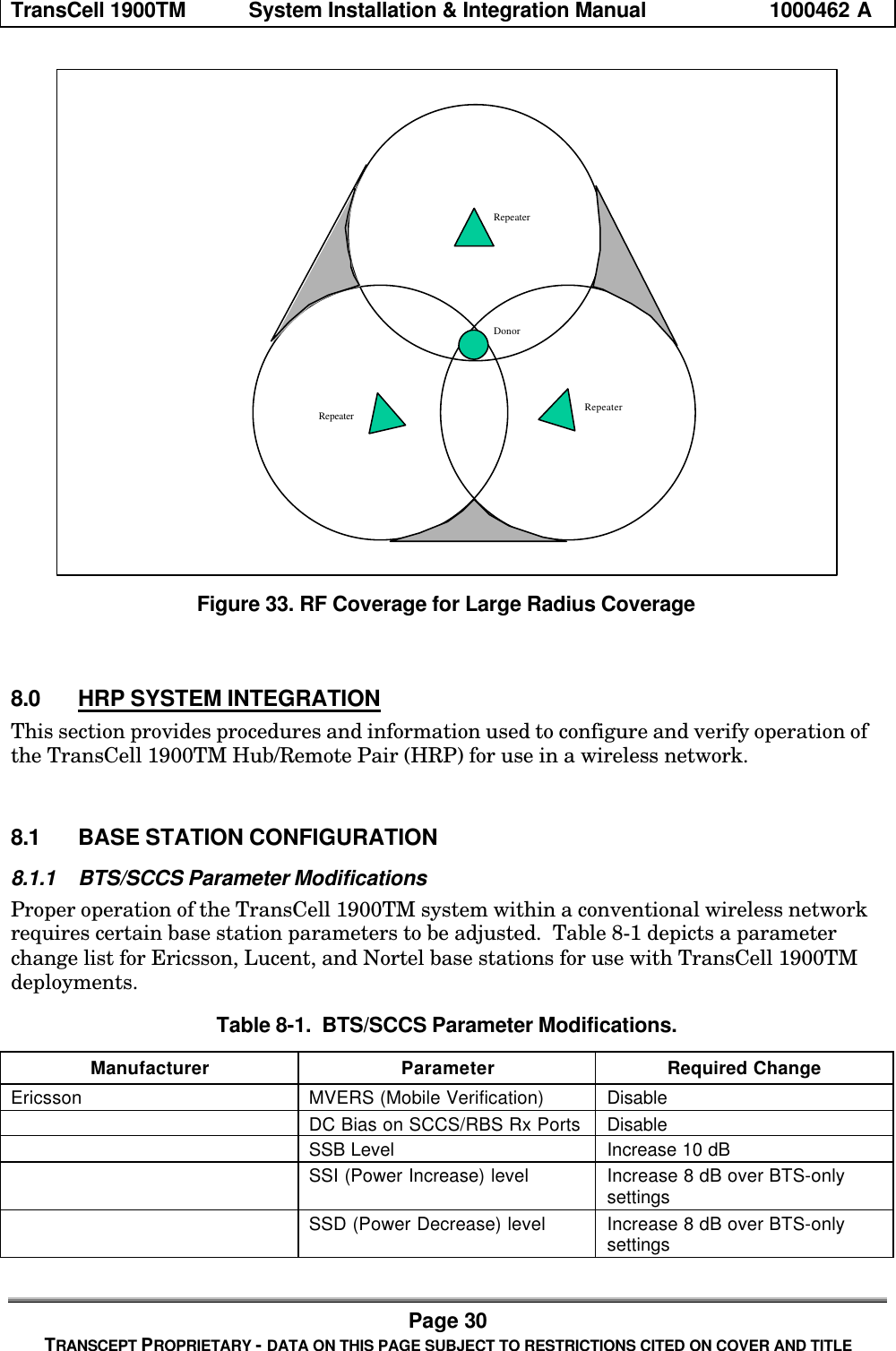 TransCell 1900TM System Installation & Integration Manual 1000462 A

Repeater

Donor

Repeater

Repeater

Figure 33. RF Coverage for Large Radius Coverage

8.0 HRP SYSTEM INTEGRATION

This section provides procedures and information used to configure and verify operation of the TransCell 1900TM Hub/Remote Pair (HRP) for use in a wireless network.

8.1 BASE STATION CONFIGURATION

8.1.1 BTS/SCCS Parameter Modifications

Proper operation of the TransCell 1900TM system within a conventional wireless network requires certain base station parameters to be adjusted. Table 8-1 depicts a parameter change list for Ericsson, Lucent, and Nortel base stations for use with TransCell 1900TM deployments.

Table 8-1. BTS/SCCS Parameter Modifications.

| Manufacturer | Parameter | Required Change |
|---|---|---|
| Ericsson | MVERS (Mobile Verification) | Disable |
| | DC Bias on SCCS/RBS Rx Ports | Disable |
| | SSB Level | Increase 10 dB |
| | SSI (Power Increase) level | Increase 8 dB over BTS-only settings |
| | SSD (Power Decrease) level | Increase 8 dB over BTS-only settings |

Page 30

TRANSCEPT PROPRIETARY - DATA ON THIS PAGE SUBJECT TO RESTRICTIONS CITED ON COVER AND TITLE