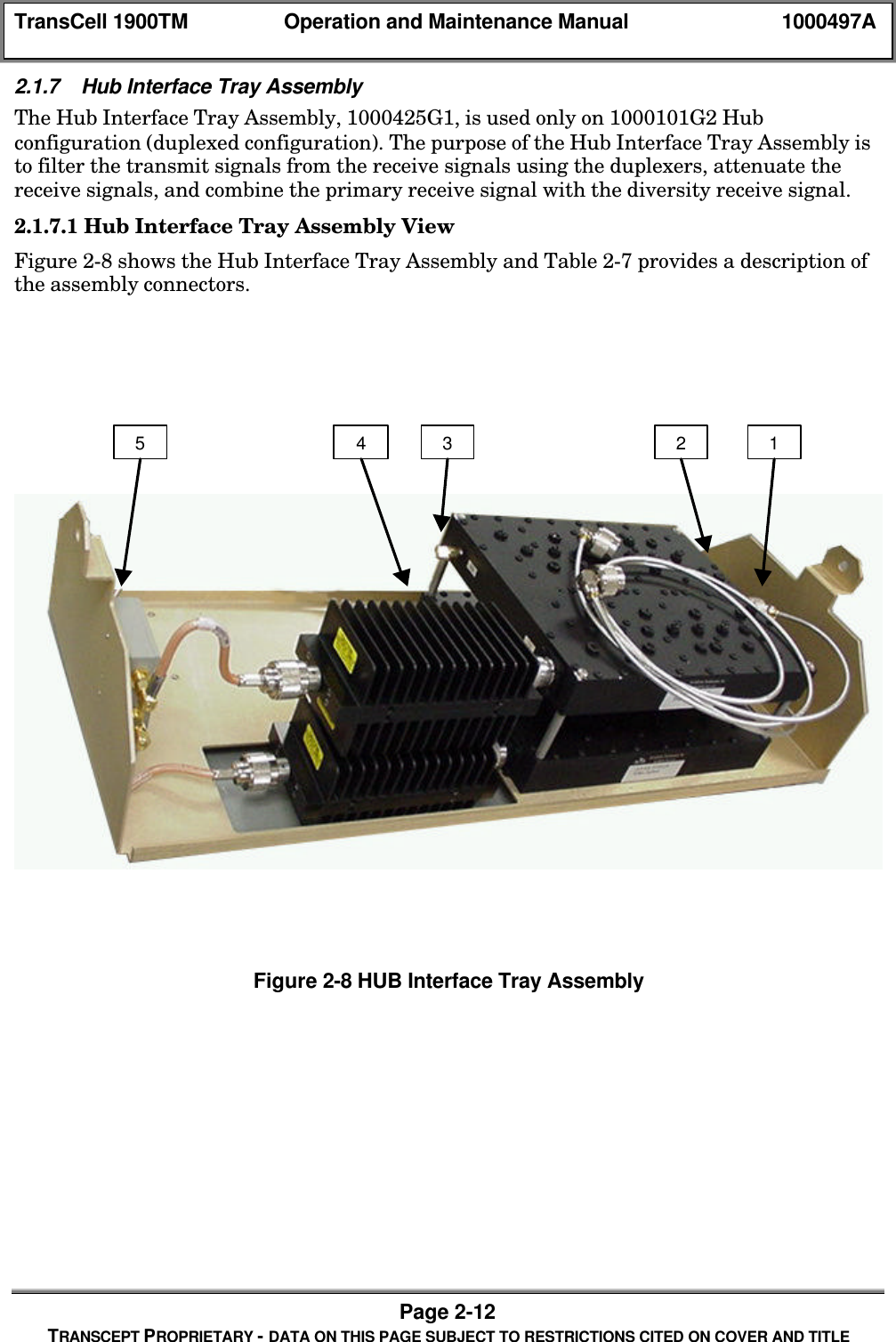 TransCell 1900TM Operation and Maintenance Manual 1000497A

2.1.7 Hub Interface Tray Assembly

The Hub Interface Tray Assembly, 1000425G1, is used only on 1000101G2 Hub configuration (duplexed configuration). The purpose of the Hub Interface Tray Assembly is to filter the transmit signals from the receive signals using the duplexers, attenuate the receive signals, and combine the primary receive signal with the diversity receive signal.

2.1.7.1 Hub Interface Tray Assembly View

Figure 2-8 shows the Hub Interface Tray Assembly and Table 2-7 provides a description of the assembly connectors.

5 4 3 2 1

Figure 2-8 HUB Interface Tray Assembly

Page 2-12
TRANSCEPT PROPRIETARY - DATA ON THIS PAGE SUBJECT TO RESTRICTIONS CITED ON COVER AND TITLE