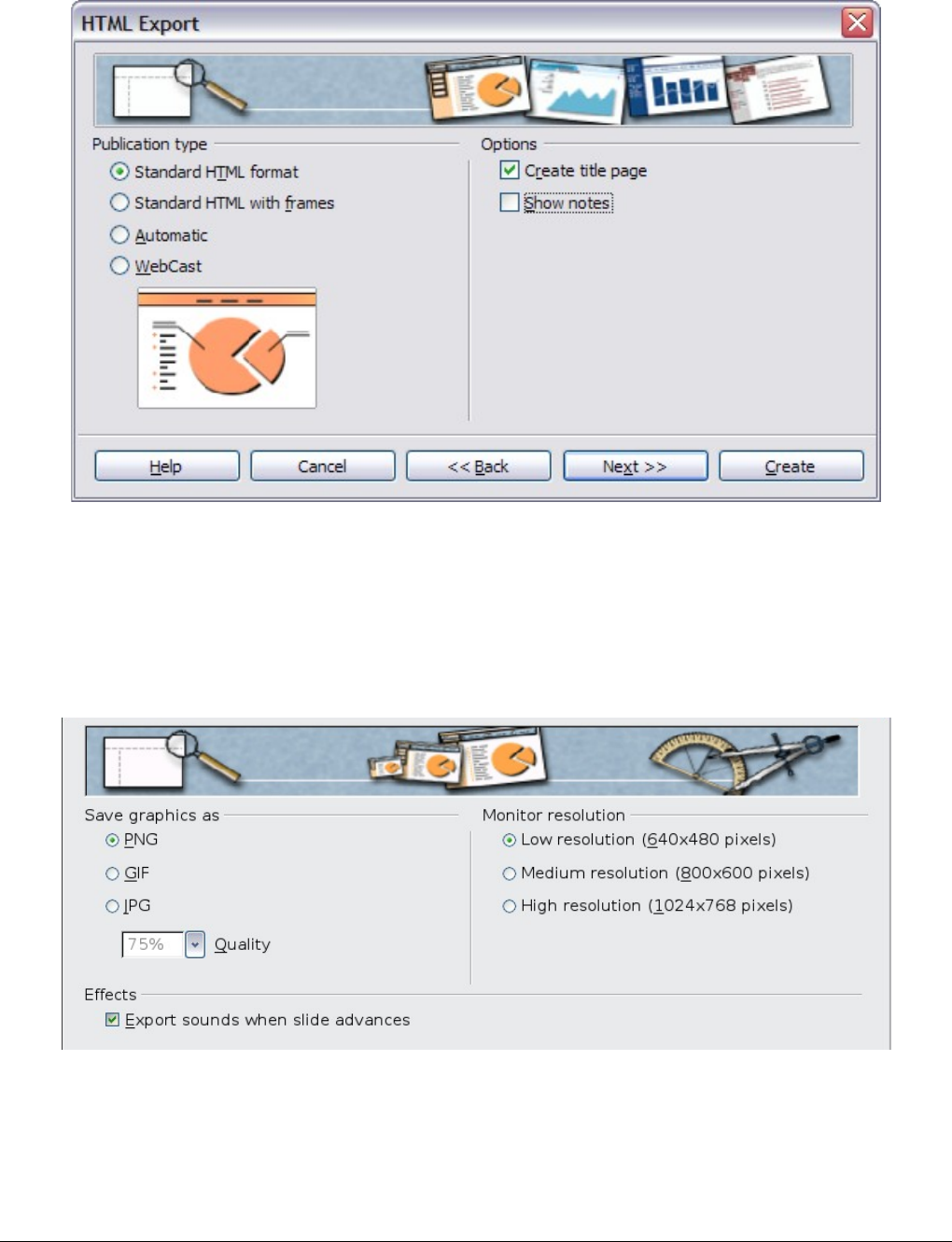 HTML Export

Publication type

Standard HTML format

Standard HTML with frames

Automatic

WebCast

Options

Create title page

Show notes

Help

Cancel

<< Back

Next >>

Create

Save graphics as

PNG

GIF

JPG

75%

Quality

Monitor resolution

Low resolution (640x480 pixels)

Medium resolution (800x600 pixels)

High resolution (1024x768 pixels)

Effects

Export sounds when slide advances