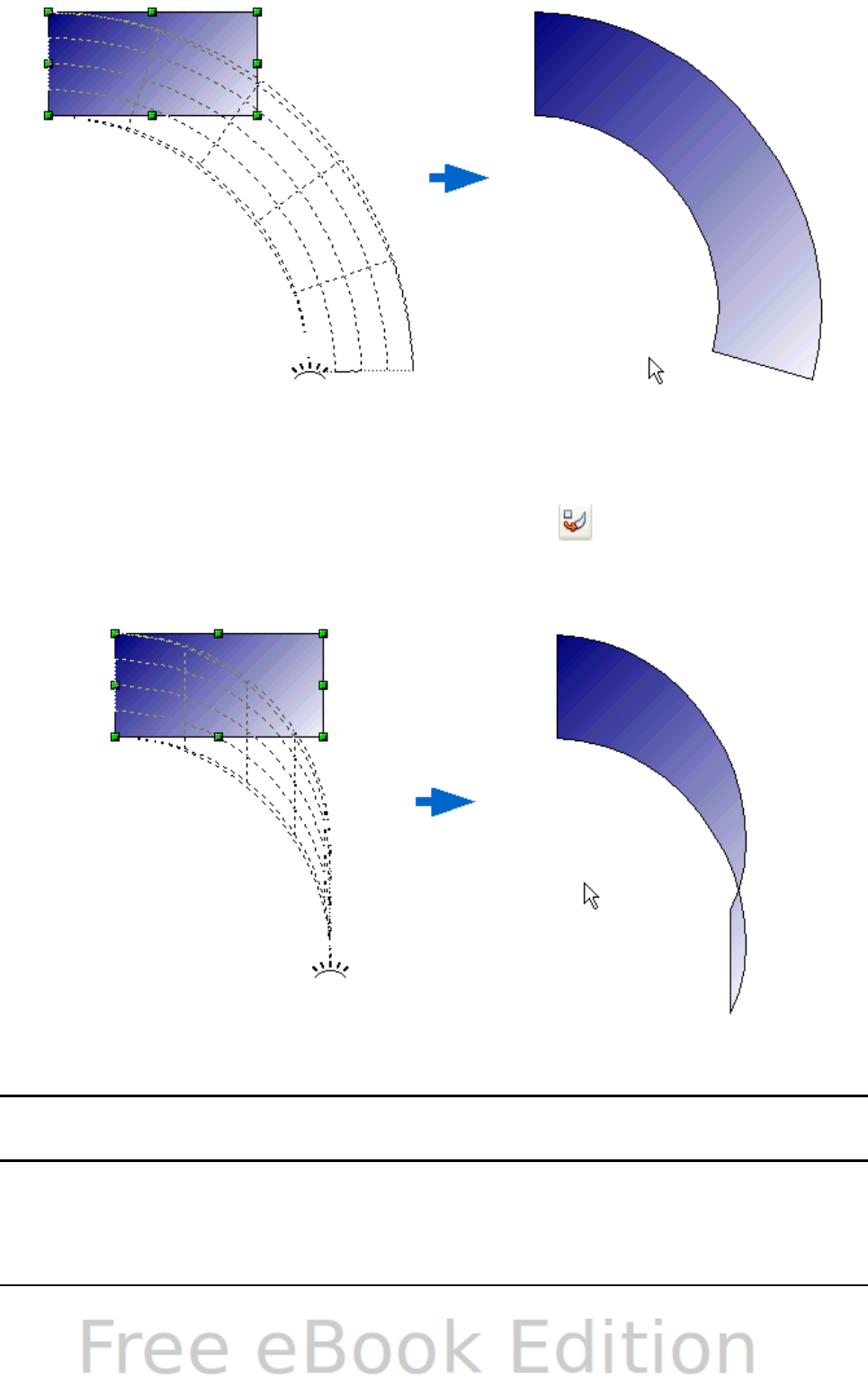 Free eBook Edition