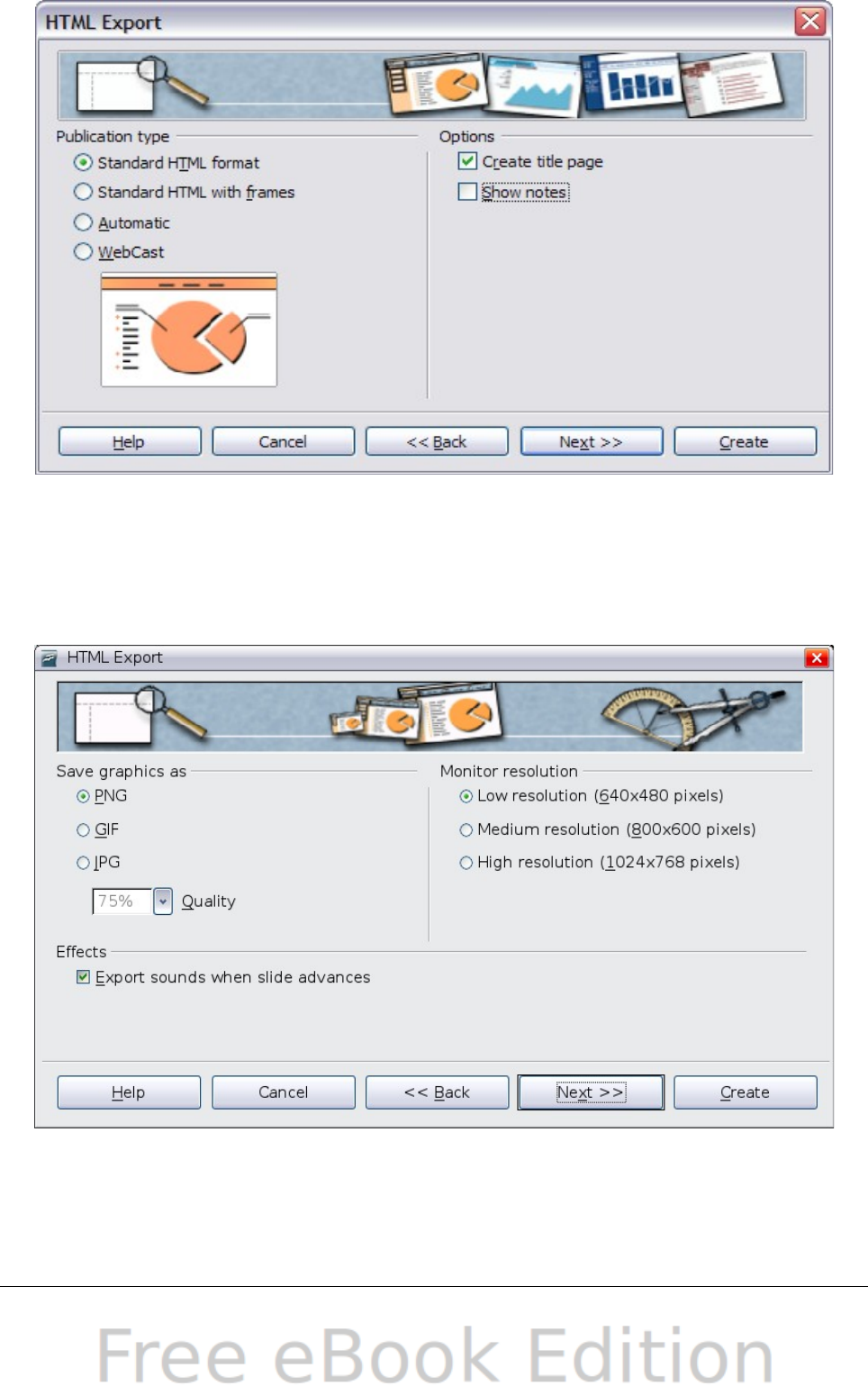 HTML Export

Publication type

Standard HTML format

Standard HTML with frames

Automatic

WebCast

Options

Create title page

Show notes

Help

Cancel

<< Back

Next >>

Create

HTML Export

Save graphics as

PNG

GIF

JPG

75%

Quality

Monitor resolution

Low resolution (640x480 pixels)

Medium resolution (800x600 pixels)

High resolution (1024x768 pixels)

Effects

Export sounds when slide advances

Help

Cancel

<< Back

Next >>

Create

Free eBook Edition