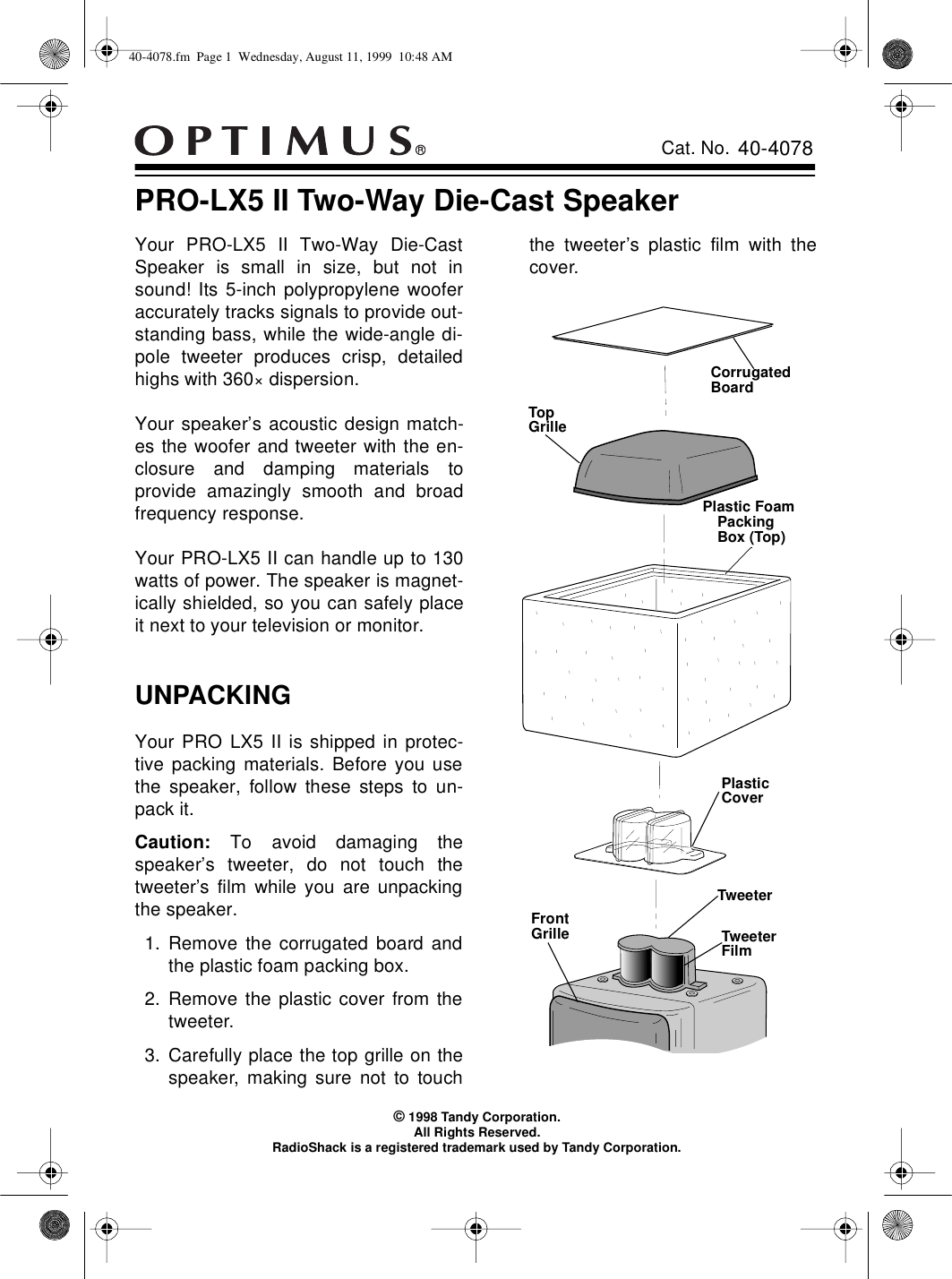 40-4078.fm Page 1 Wednesday, August 11, 1999 10:48 AM

OPTIMUS®

Cat. No. 40-4078

PRO-LX5 II Two-Way Die-Cast Speaker

Your PRO-LX5 II Two-Way Die-Cast Speaker is small in size, but not in sound! Its 5-inch polypropylene woofer accurately tracks signals to provide outstanding bass, while the wide-angle dipole tweeter produces crisp, detailed highs with 360× dispersion.

Your speaker's acoustic design matches the woofer and tweeter with the enclosure and damping materials to provide amazingly smooth and broad frequency response.

Your PRO-LX5 II can handle up to 130 watts of power. The speaker is magnetically shielded, so you can safely place it next to your television or monitor.

UNPACKING

Your PRO LX5 II is shipped in protective packing materials. Before you use the speaker, follow these steps to unpack it.

Caution: To avoid damaging the speaker's tweeter, do not touch the tweeter's film while you are unpacking the speaker.

1. Remove the corrugated board and the plastic foam packing box.

2. Remove the plastic cover from the tweeter.

3. Carefully place the top grille on the speaker, making sure not to touch the tweeter's plastic film with the cover.

Corrugated Board

Top Grille

Plastic Foam Packing Box (Top)

Plastic Cover

Tweeter

Front Grille

Tweeter Film

© 1998 Tandy Corporation.
All Rights Reserved.
RadioShack is a registered trademark used by Tandy Corporation.