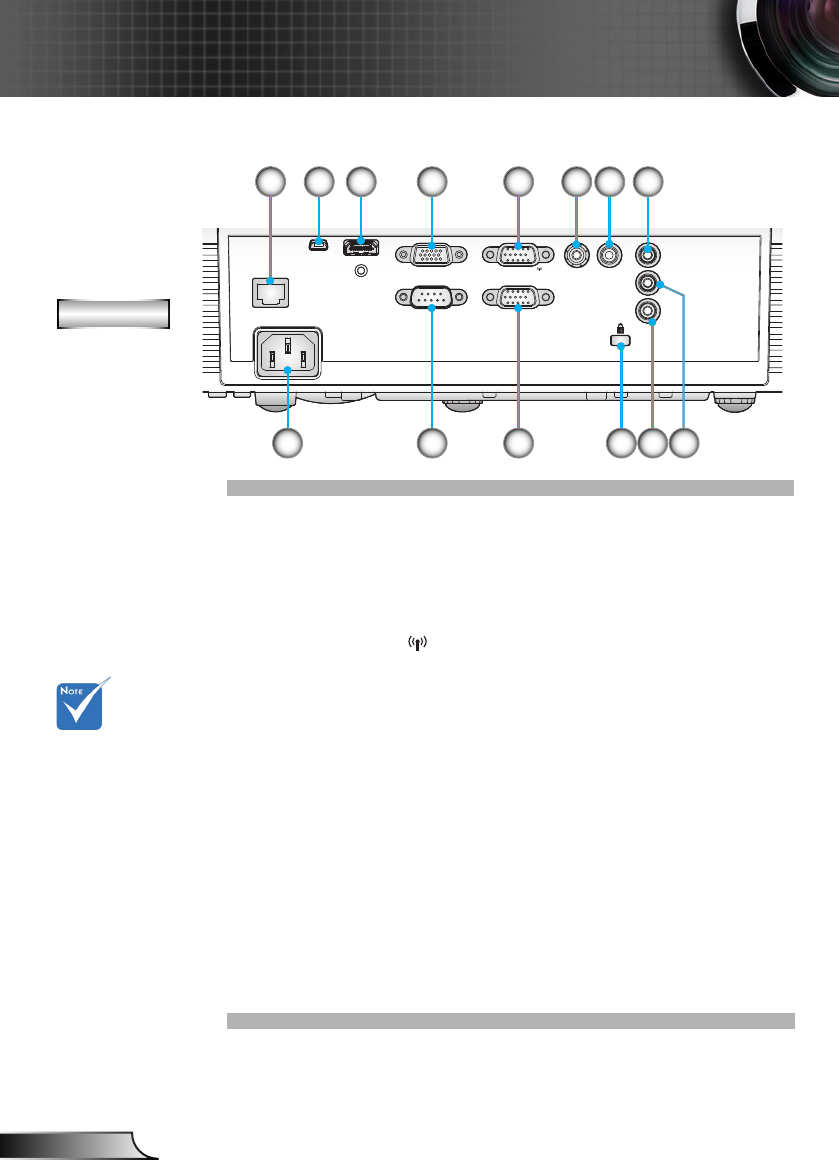 NOTE