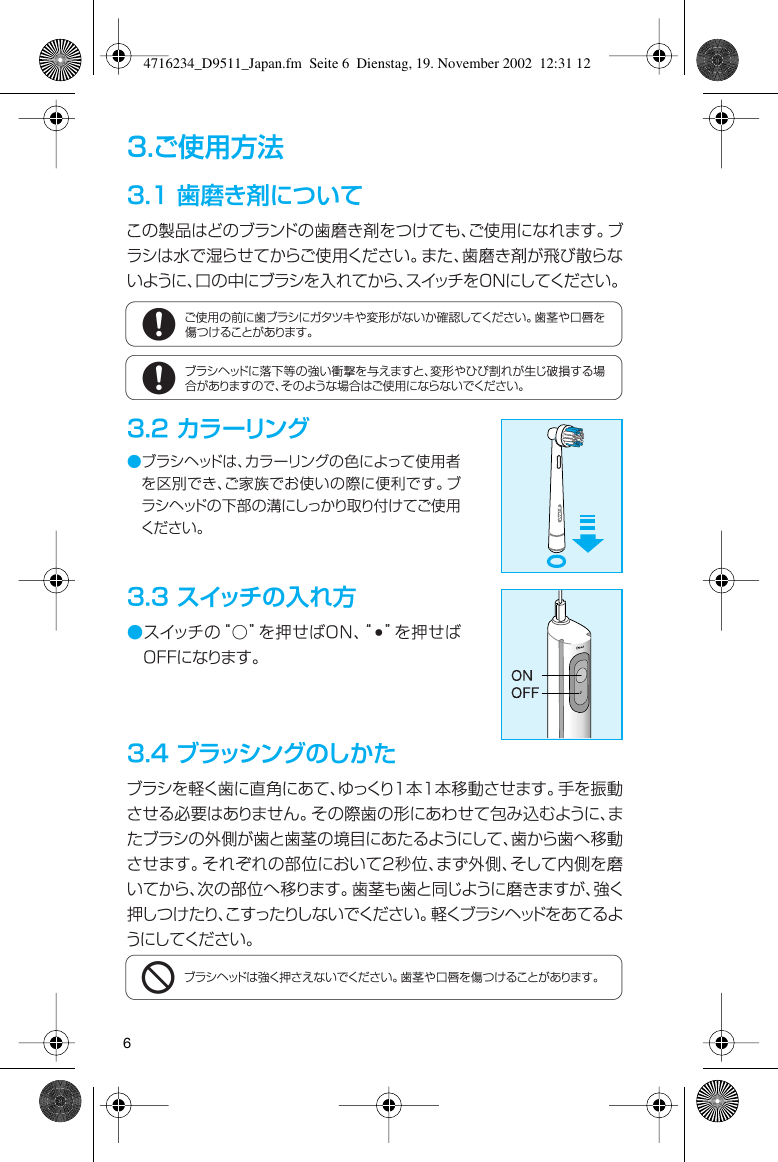 4716234_D9511_Japan.fm Seite 6 Dienstag, 19. November 2002 12:31 12

3.ご使用方法

3.1 歯磨き剤について

この製品はどのブランドの歯磨き剤をつけても、ご使用になれます。ブラシは水で湿らせてからご使用ください。また、歯磨き剤が飛び散らないように、口の中にブラシを入れてから、スイッチをONにしてください。

ご使用の前に歯ブラシにガタツキや変形がないか確認してください。歯茎や口唇を傷つけることがあります。

ブラシヘッドに落下等の強い衝撃を与えますと、変形やひび割れが生じ破損する場合がありますので、そのような場合はご使用にならないでください。

3.2 カラーリング

●ブラシヘッドは、カラーリングの色によって使用者を区別でき、ご家族でお使いの際に便利です。ブラシヘッドの下部の溝にしっかり取り付けてご使用ください。

3.3 スイッチの入れ方

●スイッチの "○" を押せばON、"●" を押せばOFFになります。

ON
OFF

3.4 ブラッシングのしかた

ブラシを軽く歯に直角にあて、ゆっくり1本1本移動させます。手を振動させる必要はありません。その際歯の形にあわせて包み込むように、またブラシの外側が歯と歯茎の境目にあたるようにして、歯から歯へ移動させます。それぞれの部位において2秒位、まず外側、そして内側を磨いてから、次の部位へ移ります。歯茎も歯と同じように磨きますが、強く押しつけたり、こすったりしないでください。軽くブラシヘッドをあてるようにしてください。

ブラシヘッドは強く押さえないでください。歯茎や口唇を傷つけることがあります。

6