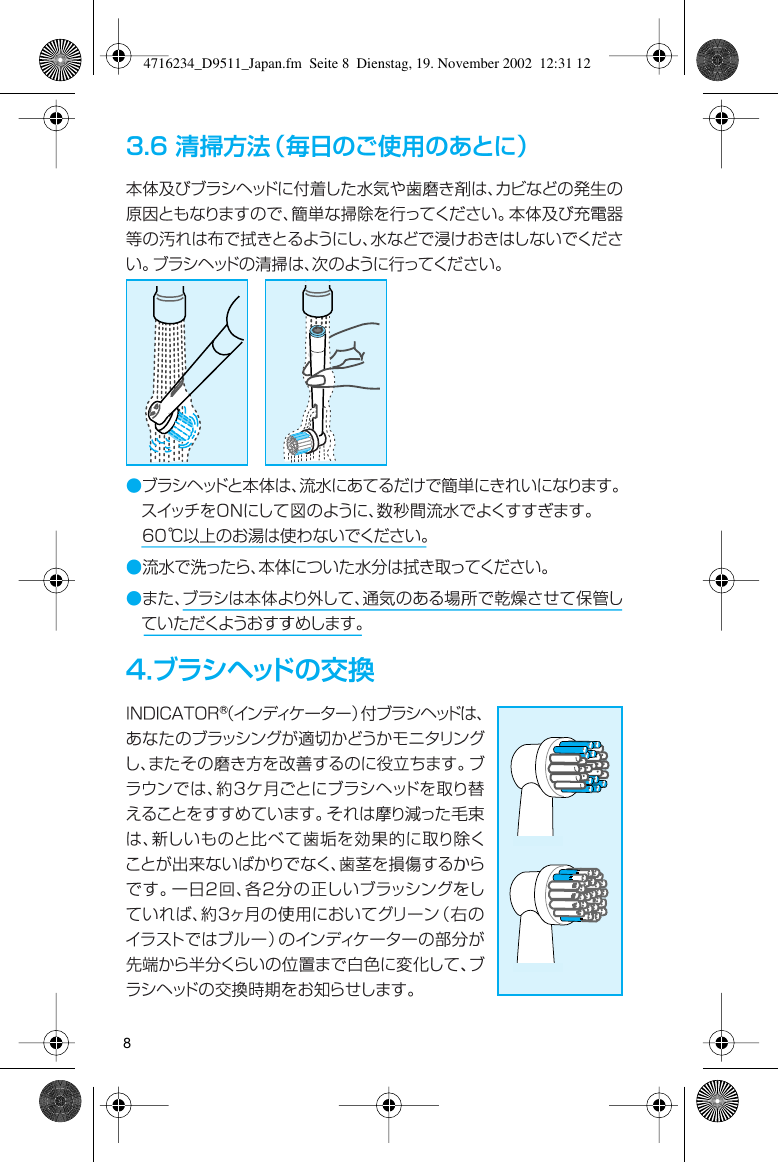 4716234_D9511_Japan.fm Seite 8 Dienstag, 19. November 2002 12:31 12

3.6 清掃方法（毎日のご使用のあとに）

本体及びブラシヘッドに付着した水気や歯磨き剤は、カビなどの発生の原因ともなりますので、簡単な掃除を行ってください。本体及び充電器等の汚れは布で拭きとるようにし、水などで浸けおきはしないでください。ブラシヘッドの清掃は、次のように行ってください。

●ブラシヘッドと本体は、流水にあてるだけで簡単にきれいになります。スイッチをONにして図のように、数秒間流水でよくすすぎます。60℃以上のお湯は使わないでください。

●流水で洗ったら、本体についた水分は拭き取ってください。

●また、ブラシは本体より外して、通気のある場所で乾燥させて保管していただくようおすすめします。

4.ブラシヘッドの交換

INDICATOR®（インディケーター）付ブラシヘッドは、あなたのブラッシングが適切かどうかモニタリングし、またその磨き方を改善するのに役立ちます。ブラウンでは、約3ケ月ごとにブラシヘッドを取り替えることをすすめています。それは摩り減った毛束は、新しいものと比べて歯垢を効果的に取り除くことが出来ないばかりでなく、歯茎を損傷するからです。一日2回、各2分の正しいブラッシングをしていれば、約3ヶ月の使用においてグリーン（右のイラストではブルー）のインディケーターの部分が先端から半分くらいの位置まで白色に変化して、ブラシヘッドの交換時期をお知らせします。

8