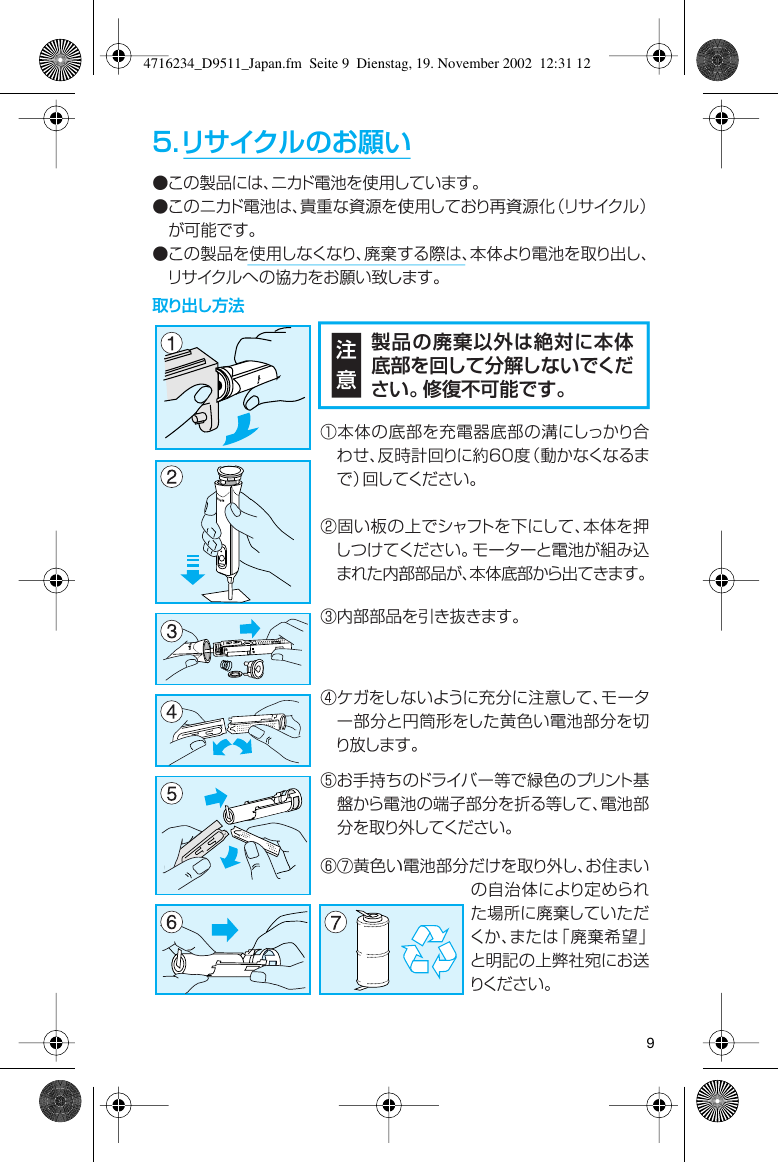 4716234_D9511_Japan.fm Seite 9 Dienstag, 19. November 2002 12:31 12

5.リサイクルのお願い

●この製品には、ニカド電池を使用しています。
●このニカド電池は、貴重な資源を使用しており再資源化（リサイクル）が可能です。
●この製品を使用しなくなり、廃棄する際は、本体より電池を取り出し、リサイクルへの協力をお願い致します。

取り出し方法

1

注意 製品の廃棄以外は絶対に本体底部を回して分解しないでください。修復不可能です。

①本体の底部を充電器底部の溝にしっかり合わせ、反時計回りに約60度（動かなくなるまで）回してください。

2

②固い板の上でシャフトを下にして、本体を押しつけてください。モーターと電池が組み込まれた内部部品が、本体底部から出てきます。

3

③内部部品を引き抜きます。

4

④ケガをしないように充分に注意して、モーター部分と円筒形をした黄色い電池部分を切り放します。

5

⑤お手持ちのドライバー等で緑色のプリント基盤から電池の端子部分を折る等して、電池部分を取り外してください。

⑥⑦黄色い電池部分だけを取り外し、お住まいの自治体により定められた場所に廃棄していただくか、または「廃棄希望」と明記の上弊社宛にお送りください。

6

7

9