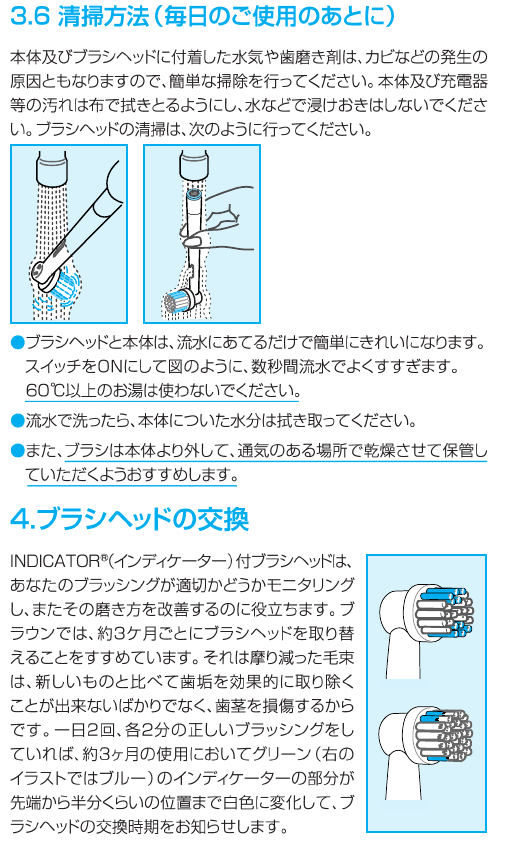 3.6 清掃方法（毎日のご使用のあとに）

本体及びブラシヘッドに付着した水気や歯磨き剤は、カビなどの発生の原因ともなりますので、簡単な掃除を行ってください。本体及び充電器等の汚れは布で拭きとるようにし、水などで浸けおきはしないでください。ブラシヘッドの清掃は、次のように行ってください。

●ブラシヘッドと本体は、流水にあてるだけで簡単にきれいになります。スイッチをONにして図のように、数秒間流水でよくすすぎます。60℃以上のお湯は使わないでください。

●流水で洗ったら、本体についた水分は拭き取ってください。

●また、ブラシは本体より外して、通気のある場所で乾燥させて保管していただくようおすすめします。

4.ブラシヘッドの交換

INDICATOR®（インディケーター）付ブラシヘッドは、あなたのブラッシングが適切かどうかモニタリングし、またその磨き方を改善するのに役立ちます。ブラウンでは、約3ケ月ごとにブラシヘッドを取り替えることをすすめています。それは摩り減った毛束は、新しいものと比べて歯垢を効果的に取り除くことが出来ないばかりでなく、歯茎を損傷するからです。一日2回、各2分の正しいブラッシングをしていれば、約3ヶ月の使用においてグリーン（右のイラストではブルー）のインディケーターの部分が先端から半分くらいの位置まで白色に変化して、ブラシヘッドの交換時期をお知らせします。