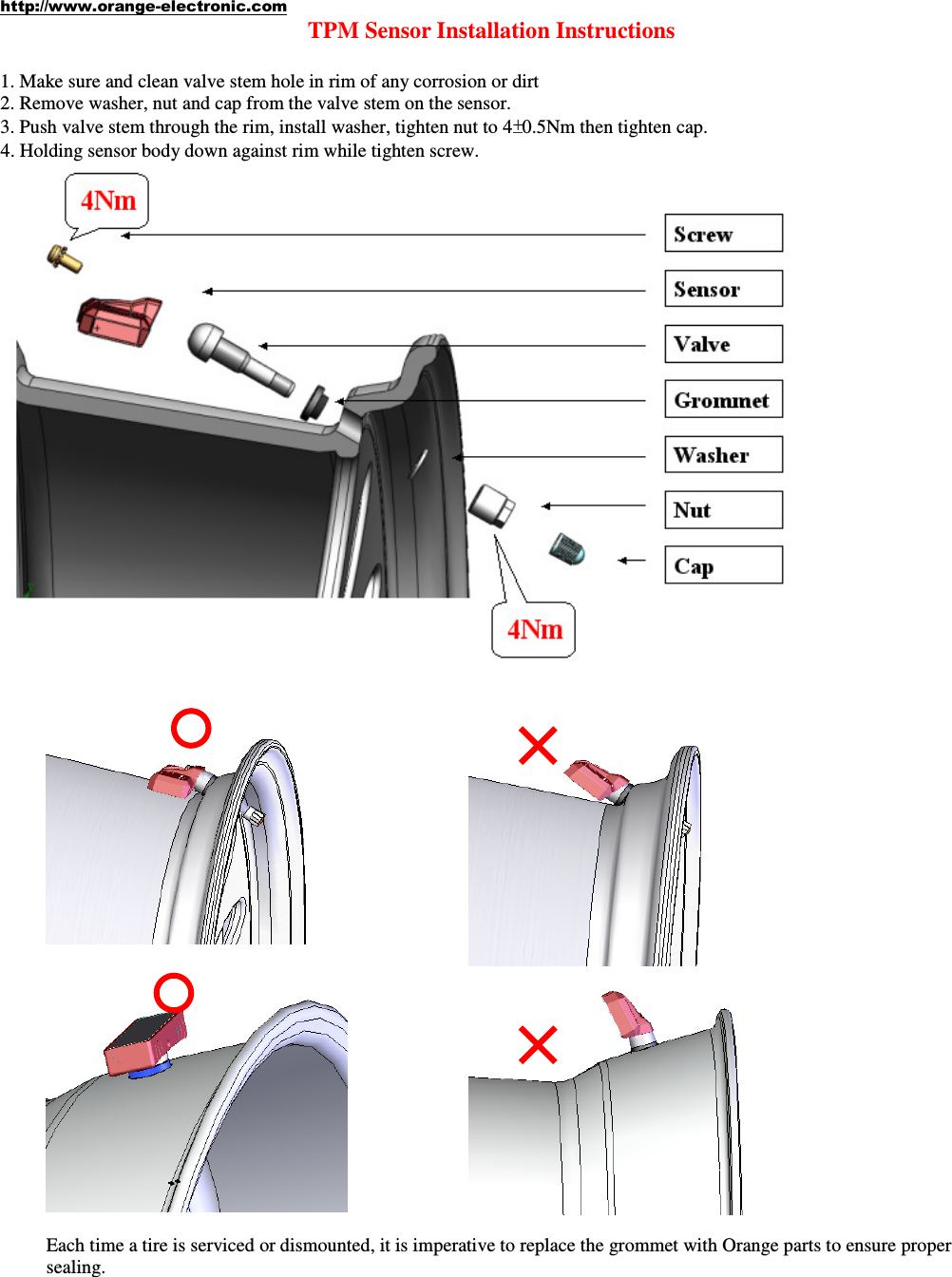 http://www.orange-electronic.com

TPM Sensor Installation Instructions

1. Make sure and clean valve stem hole in rim of any corrosion or dirt
2. Remove washer, nut and cap from the valve stem on the sensor.
3. Push valve stem through the rim, install washer, tighten nut to 4±0.5Nm then tighten cap.
4. Holding sensor body down against rim while tighten screw.

4Nm

Screw

Sensor

Valve

Grommet

Washer

Nut

Cap

4Nm

Each time a tire is serviced or dismounted, it is imperative to replace the grommet with Orange parts to ensure proper sealing.