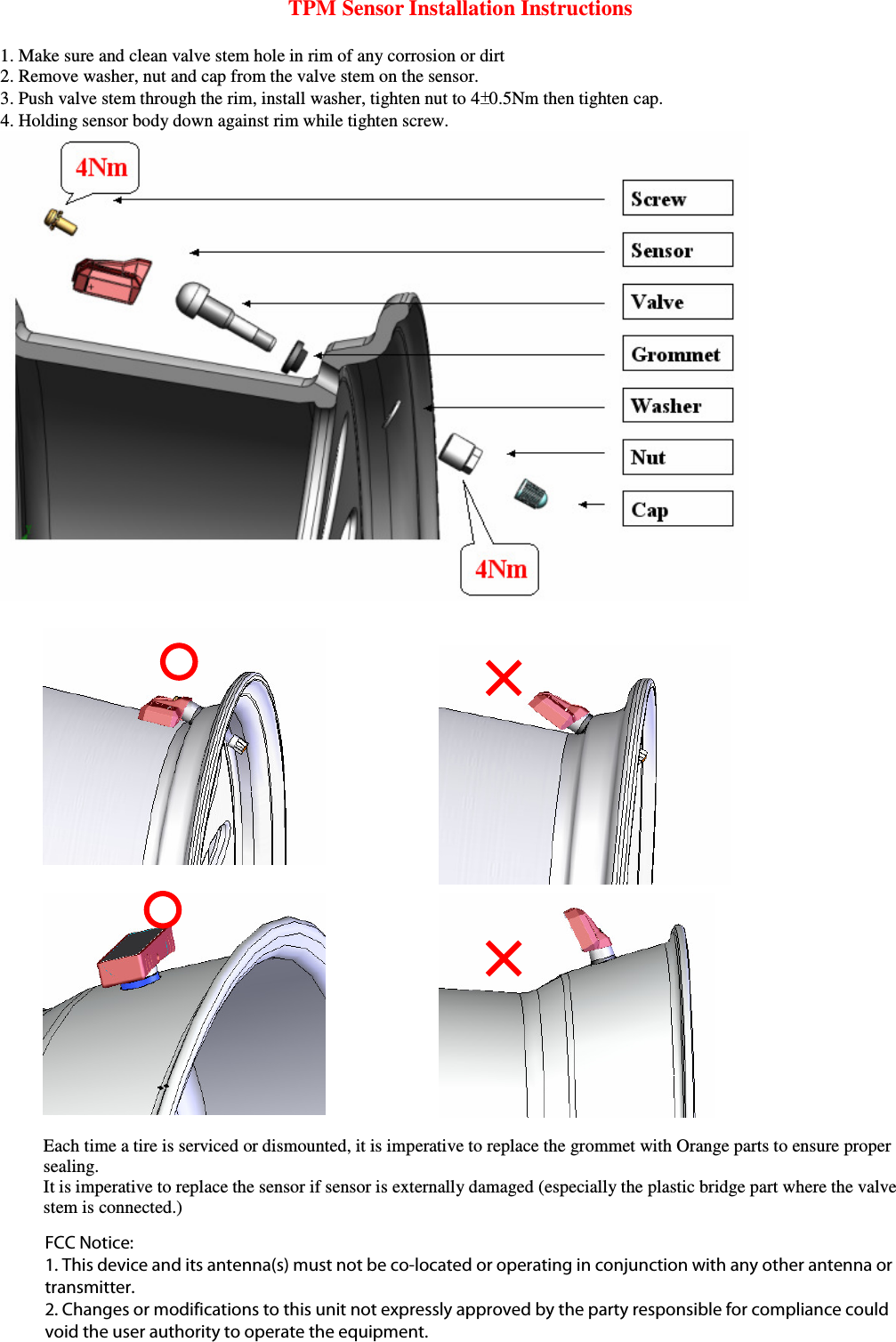 TPM Sensor Installation Instructions

1. Make sure and clean valve stem hole in rim of any corrosion or dirt
2. Remove washer, nut and cap from the valve stem on the sensor.
3. Push valve stem through the rim, install washer, tighten nut to 4±0.5Nm then tighten cap.
4. Holding sensor body down against rim while tighten screw.

4Nm

Screw
Sensor
Valve
Grommet
Washer
Nut
Cap

4Nm

Each time a tire is serviced or dismounted, it is imperative to replace the grommet with Orange parts to ensure proper sealing.
It is imperative to replace the sensor if sensor is externally damaged (especially the plastic bridge part where the valve stem is connected.)

FCC Notice:
1. This device and its antenna(s) must not be co-located or operating in conjunction with any other antenna or transmitter.
2. Changes or modifications to this unit not expressly approved by the party responsible for compliance could void the user authority to operate the equipment.