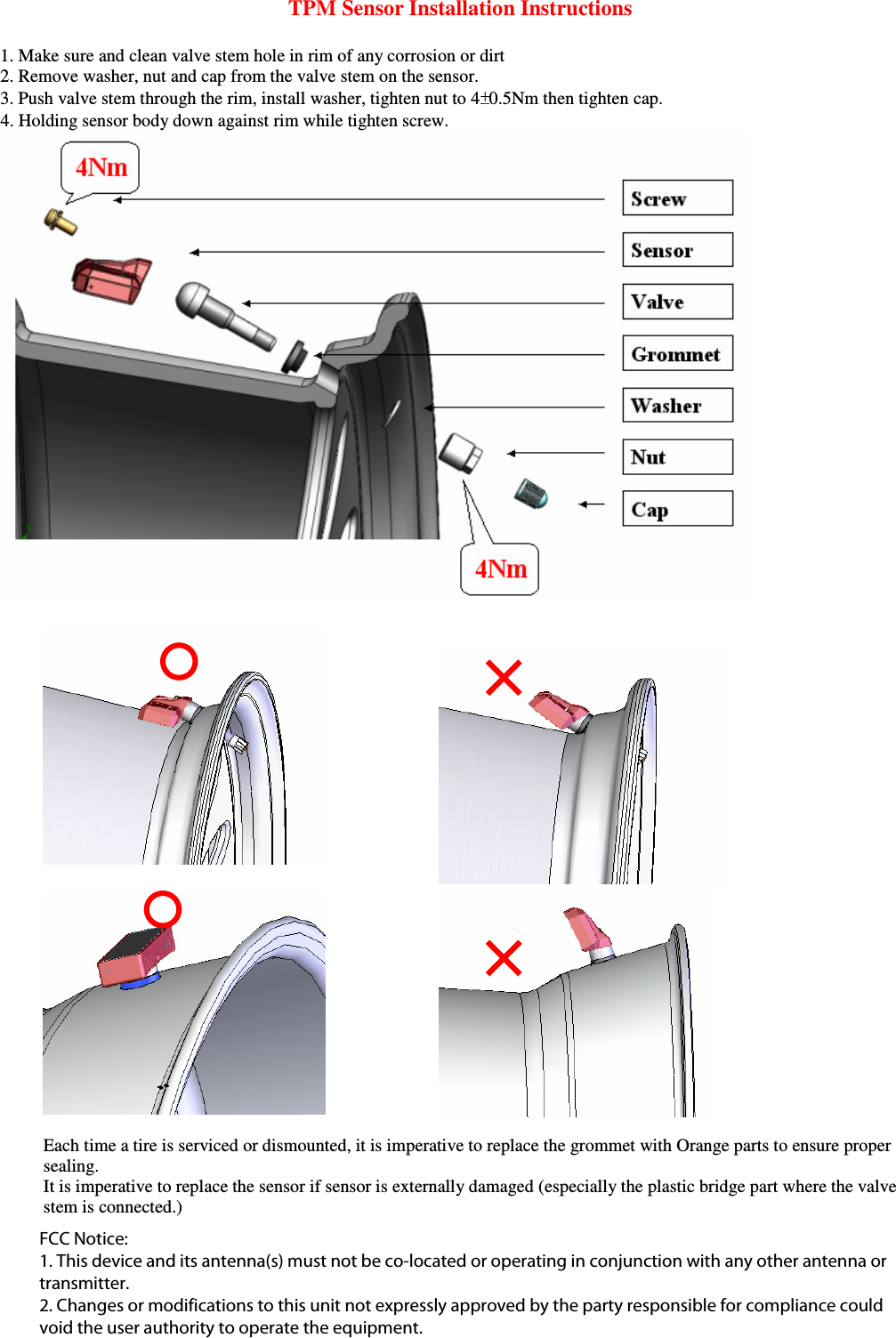 TPM Sensor Installation Instructions

1. Make sure and clean valve stem hole in rim of any corrosion or dirt
2. Remove washer, nut and cap from the valve stem on the sensor.
3. Push valve stem through the rim, install washer, tighten nut to 4±0.5Nm then tighten cap.
4. Holding sensor body down against rim while tighten screw.

4Nm

Screw

Sensor

Valve

Grommet

Washer

Nut

Cap

4Nm

Each time a tire is serviced or dismounted, it is imperative to replace the grommet with Orange parts to ensure proper sealing.
It is imperative to replace the sensor if sensor is externally damaged (especially the plastic bridge part where the valve stem is connected.)

FCC Notice:
1. This device and its antenna(s) must not be co-located or operating in conjunction with any other antenna or transmitter.
2. Changes or modifications to this unit not expressly approved by the party responsible for compliance could void the user authority to operate the equipment.