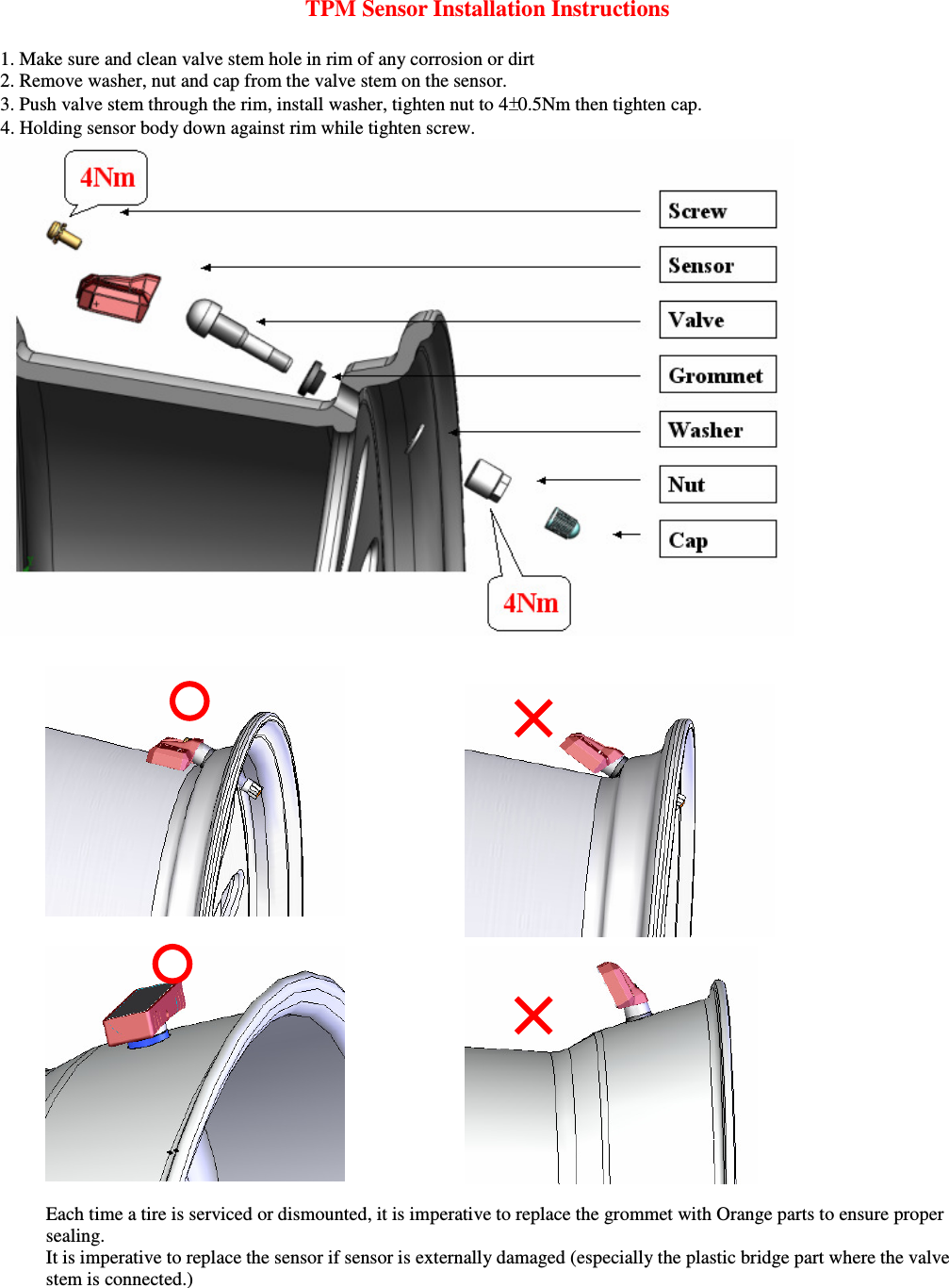 TPM Sensor Installation Instructions

1. Make sure and clean valve stem hole in rim of any corrosion or dirt
2. Remove washer, nut and cap from the valve stem on the sensor.
3. Push valve stem through the rim, install washer, tighten nut to 4±0.5Nm then tighten cap.
4. Holding sensor body down against rim while tighten screw.

4Nm

Screw

Sensor

Valve

Grommet

Washer

Nut

Cap

4Nm

Each time a tire is serviced or dismounted, it is imperative to replace the grommet with Orange parts to ensure proper sealing.
It is imperative to replace the sensor if sensor is externally damaged (especially the plastic bridge part where the valve stem is connected.)