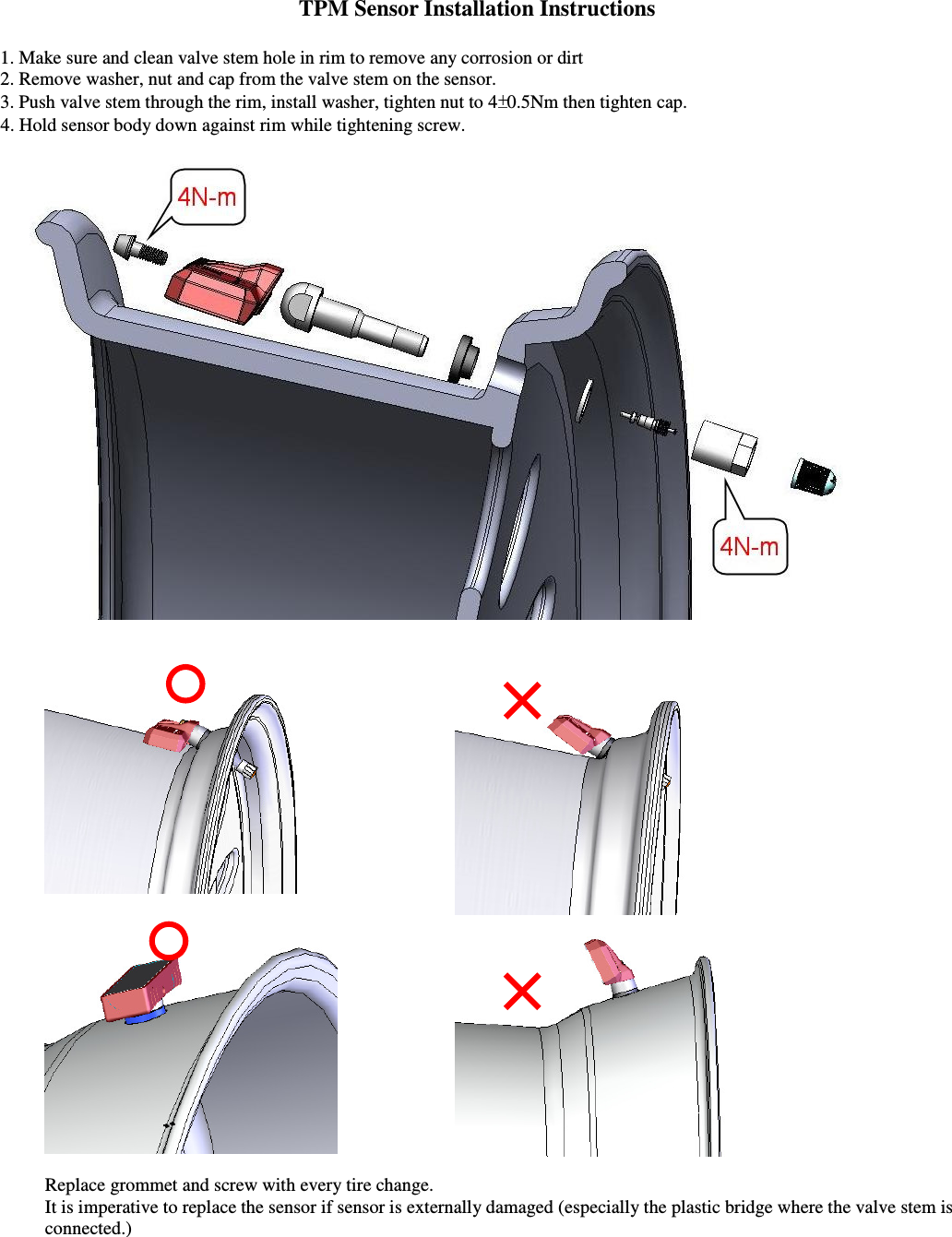 TPM Sensor Installation Instructions

1. Make sure and clean valve stem hole in rim to remove any corrosion or dirt
2. Remove washer, nut and cap from the valve stem on the sensor.
3. Push valve stem through the rim, install washer, tighten nut to 4±0.5Nm then tighten cap.
4. Hold sensor body down against rim while tightening screw.

4N-m

4N-m

Replace grommet and screw with every tire change.
It is imperative to replace the sensor if sensor is externally damaged (especially the plastic bridge where the valve stem is connected.)