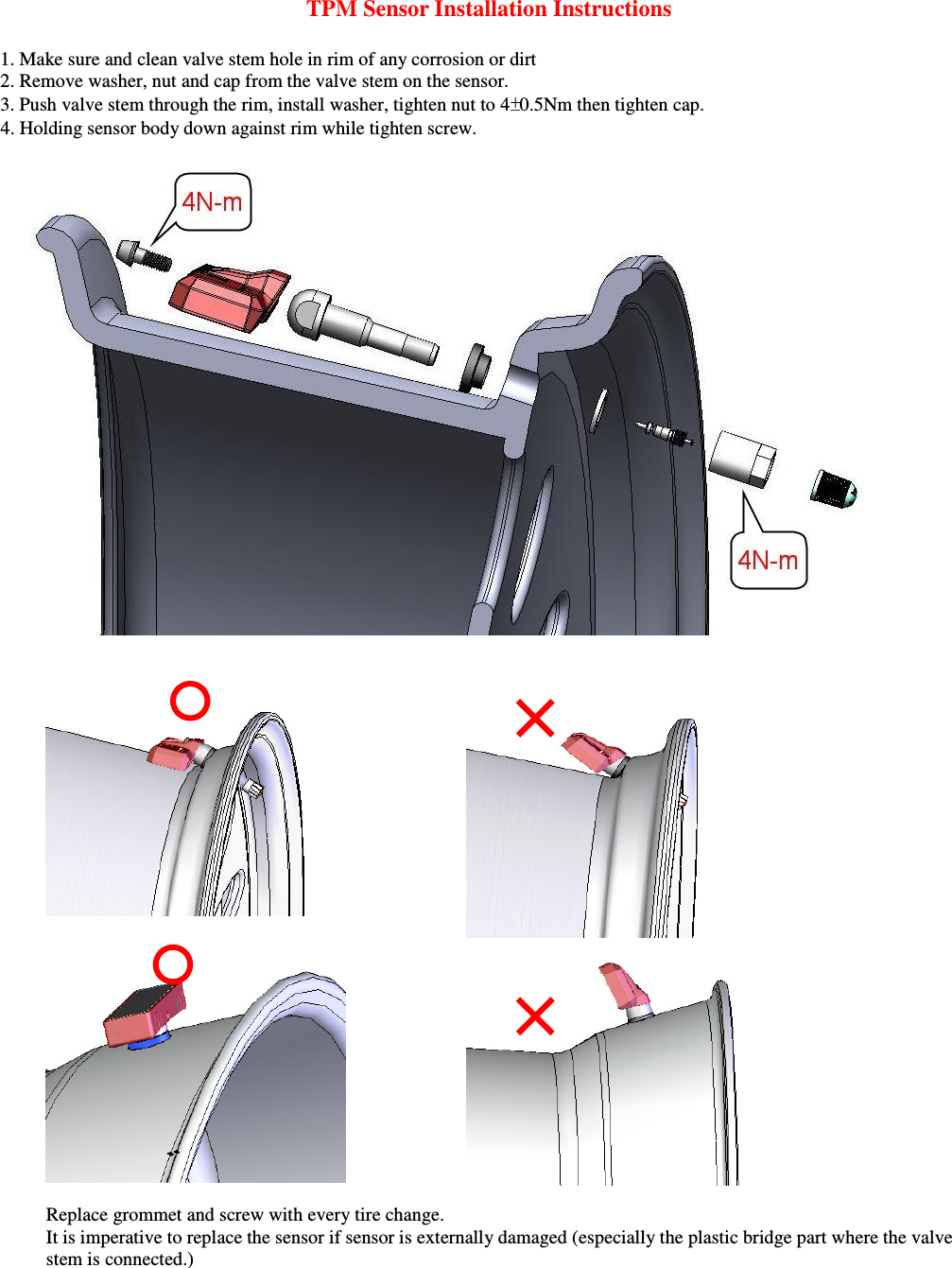 TPM Sensor Installation Instructions

1. Make sure and clean valve stem hole in rim of any corrosion or dirt
2. Remove washer, nut and cap from the valve stem on the sensor.
3. Push valve stem through the rim, install washer, tighten nut to 4±0.5Nm then tighten cap.
4. Holding sensor body down against rim while tighten screw.

4N-m

4N-m

Replace grommet and screw with every tire change.
It is imperative to replace the sensor if sensor is externally damaged (especially the plastic bridge part where the valve stem is connected.)