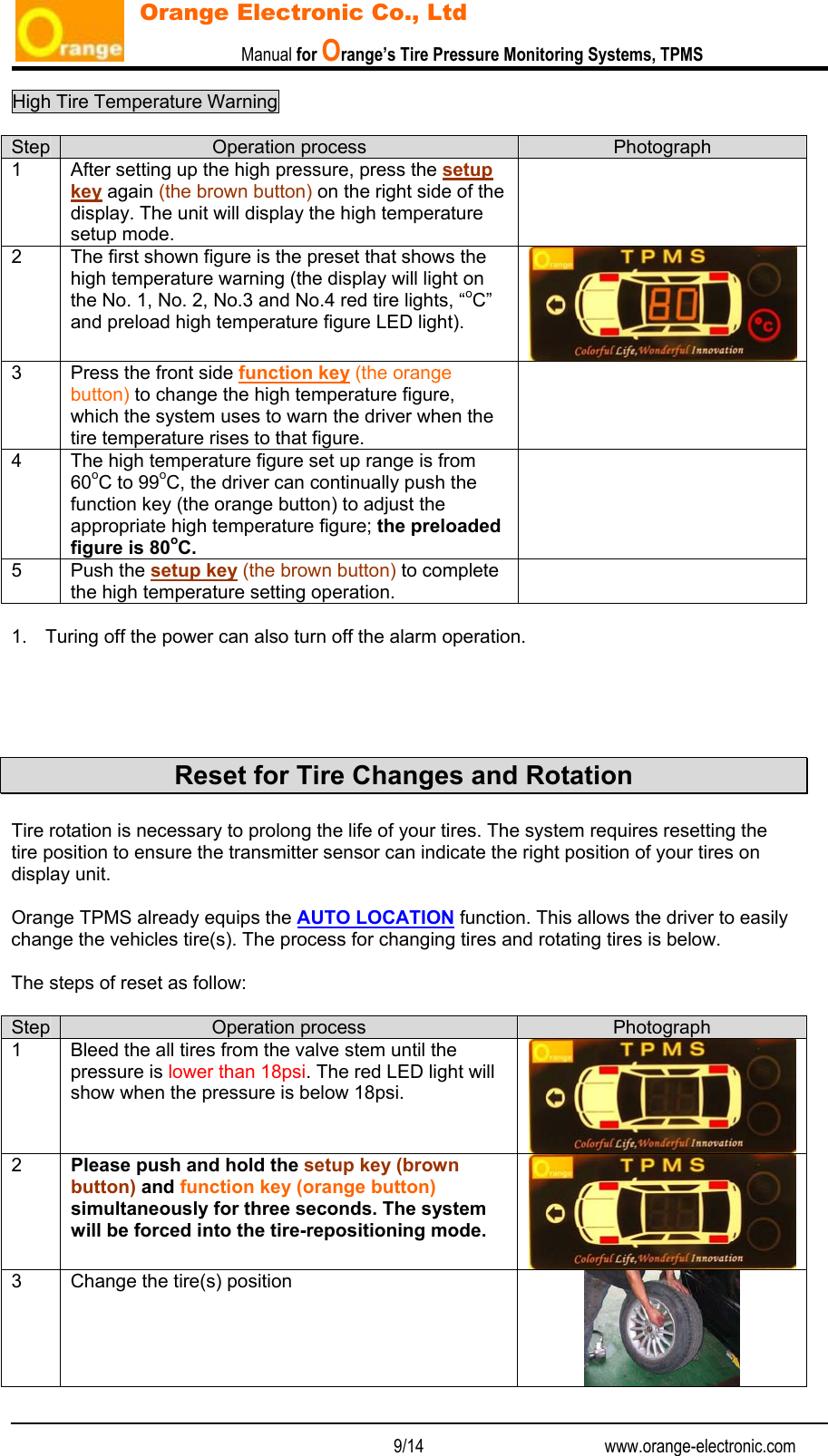 Orange

Orange Electronic Co., Ltd

Manual for Orange's Tire Pressure Monitoring Systems, TPMS

High Tire Temperature Warning

| Step | Operation process | Photograph |
|---|---|---|
| 1 | After setting up the high pressure, press the setup key again (the brown button) on the right side of the display. The unit will display the high temperature setup mode. | |
| 2 | The first shown figure is the preset that shows the high temperature warning (the display will light on the No. 1, No. 2, No.3 and No.4 red tire lights, "$^o$C" and preload high temperature figure LED light). | Orange TPMS 80 °C Colorful Life, Wonderful Innovation |
| 3 | Press the front side function key (the orange button) to change the high temperature figure, which the system uses to warn the driver when the tire temperature rises to that figure. | |
| 4 | The high temperature figure set up range is from 60$^o$C to 99$^o$C, the driver can continually push the function key (the orange button) to adjust the appropriate high temperature figure; the preloaded figure is 80$^o$C. | |
| 5 | Push the setup key (the brown button) to complete the high temperature setting operation. | |

1. Turing off the power can also turn off the alarm operation.

Reset for Tire Changes and Rotation

Tire rotation is necessary to prolong the life of your tires. The system requires resetting the tire position to ensure the transmitter sensor can indicate the right position of your tires on display unit.

Orange TPMS already equips the AUTO LOCATION function. This allows the driver to easily change the vehicles tire(s). The process for changing tires and rotating tires is below.

The steps of reset as follow:

| Step | Operation process | Photograph |
|---|---|---|
| 1 | Bleed the all tires from the valve stem until the pressure is lower than 18psi. The red LED light will show when the pressure is below 18psi. | Orange TPMS Colorful Life, Wonderful Innovation |
| 2 | Please push and hold the setup key (brown button) and function key (orange button) simultaneously for three seconds. The system will be forced into the tire-repositioning mode. | Orange TPMS Colorful Life, Wonderful Innovation |
| 3 | Change the tire(s) position | |

9/14 www.orange-electronic.com