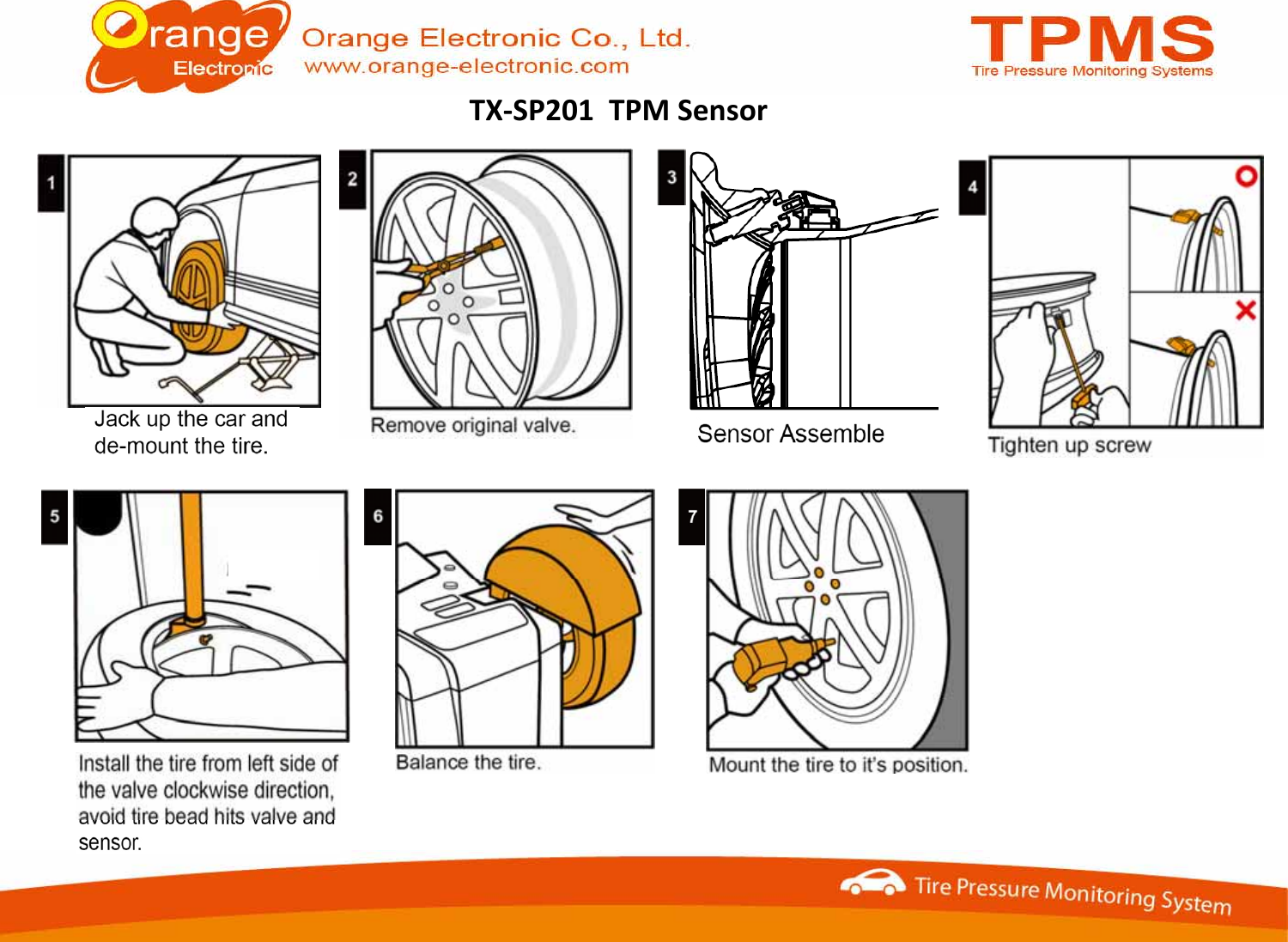 Orange Electronic

Orange Electronic Co., Ltd.
www.orange-electronic.com

TPMS
Tire Pressure Monitoring Systems

TX-SP201 TPM Sensor

1
Jack up the car and de-mount the tire.

2
Remove original valve.

3
Sensor Assemble

4
Tighten up screw

5
Install the tire from left side of the valve clockwise direction, avoid tire bead hits valve and sensor.

6
Balance the tire.

7
Mount the tire to it's position.

Tire Pressure Monitoring System