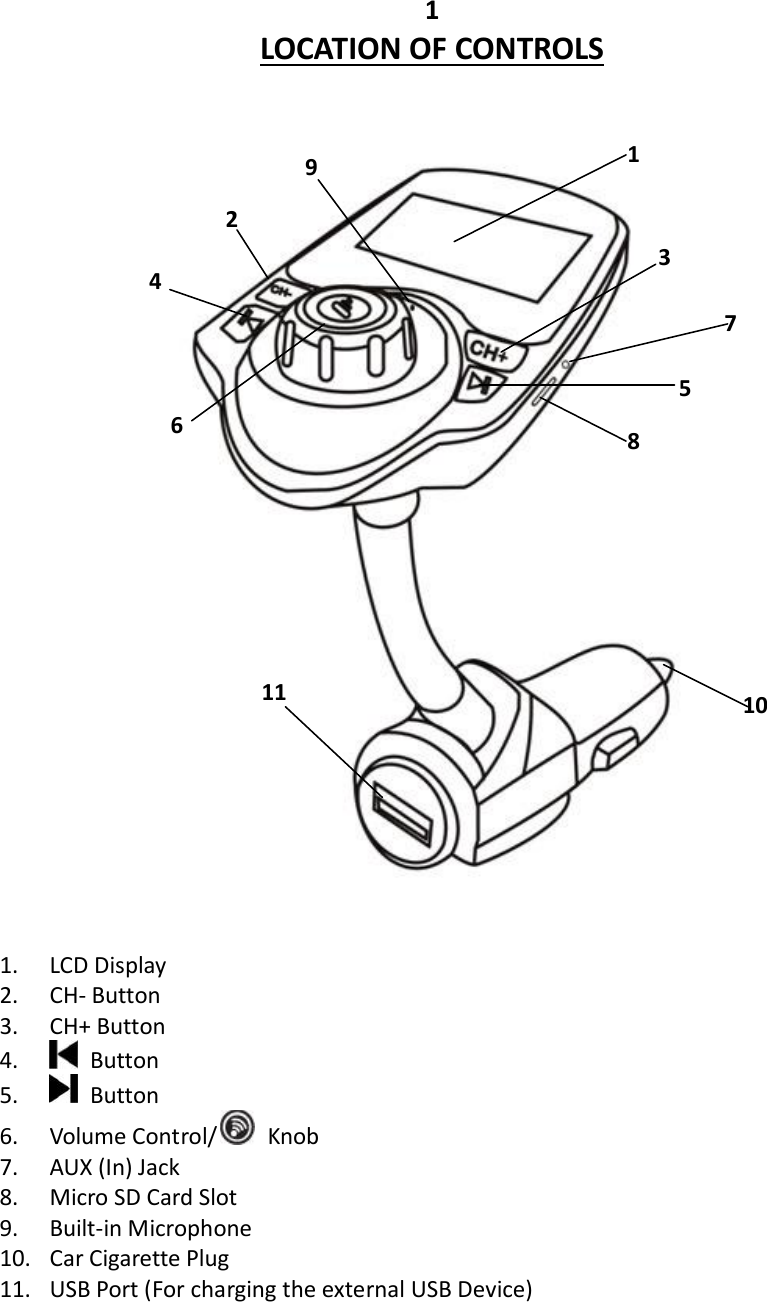 1
LOCATION OF CONTROLS

9
1
2
3
4
7
5
6
8
11
10
CH-
CH+

1. LCD Display
2. CH- Button
3. CH+ Button
4. Button
5. Button
6. Volume Control/ Knob
7. AUX (In) Jack
8. Micro SD Card Slot
9. Built-in Microphone
10. Car Cigarette Plug
11. USB Port (For charging the external USB Device)