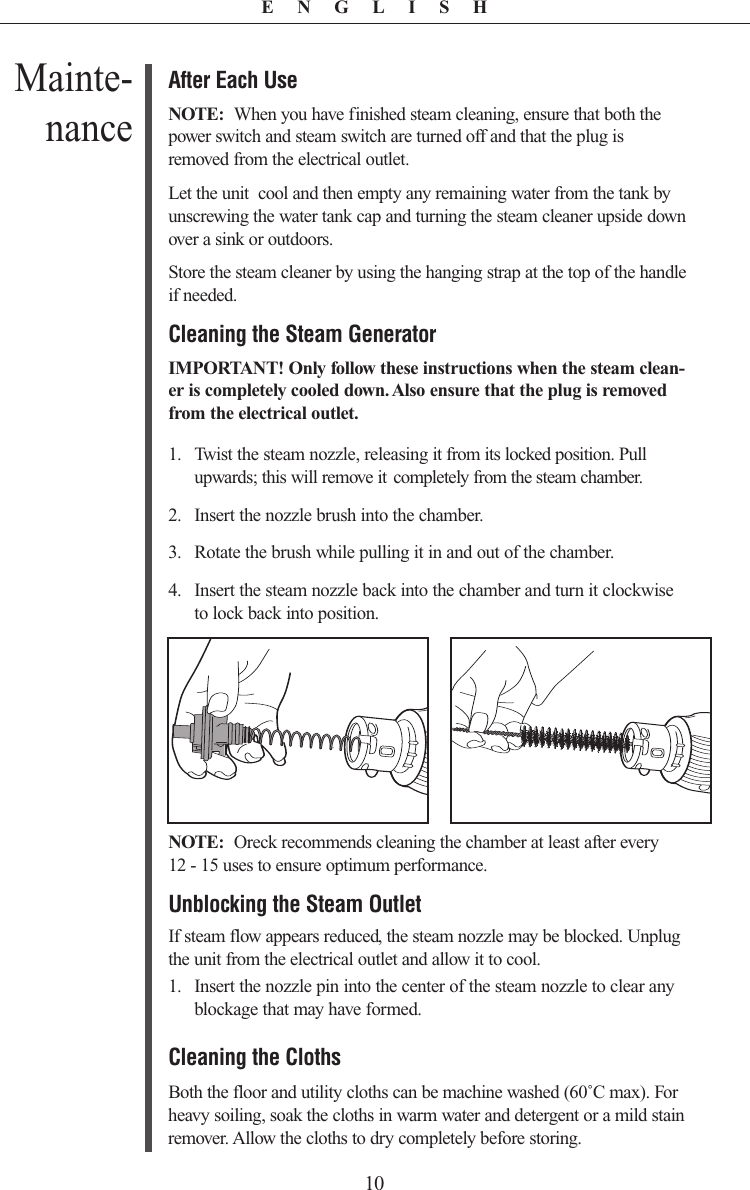 E N G L I S H

Maintenance

After Each Use

NOTE: When you have finished steam cleaning, ensure that both the power switch and steam switch are turned off and that the plug is removed from the electrical outlet.

Let the unit cool and then empty any remaining water from the tank by unscrewing the water tank cap and turning the steam cleaner upside down over a sink or outdoors.

Store the steam cleaner by using the hanging strap at the top of the handle if needed.

Cleaning the Steam Generator

IMPORTANT! Only follow these instructions when the steam cleaner is completely cooled down. Also ensure that the plug is removed from the electrical outlet.

1. Twist the steam nozzle, releasing it from its locked position. Pull upwards; this will remove it completely from the steam chamber.

2. Insert the nozzle brush into the chamber.

3. Rotate the brush while pulling it in and out of the chamber.

4. Insert the steam nozzle back into the chamber and turn it clockwise to lock back into position.

NOTE: Oreck recommends cleaning the chamber at least after every 12 - 15 uses to ensure optimum performance.

Unblocking the Steam Outlet

If steam flow appears reduced, the steam nozzle may be blocked. Unplug the unit from the electrical outlet and allow it to cool.

1. Insert the nozzle pin into the center of the steam nozzle to clear any blockage that may have formed.

Cleaning the Cloths

Both the floor and utility cloths can be machine washed (60˚C max). For heavy soiling, soak the cloths in warm water and detergent or a mild stain remover. Allow the cloths to dry completely before storing.

10