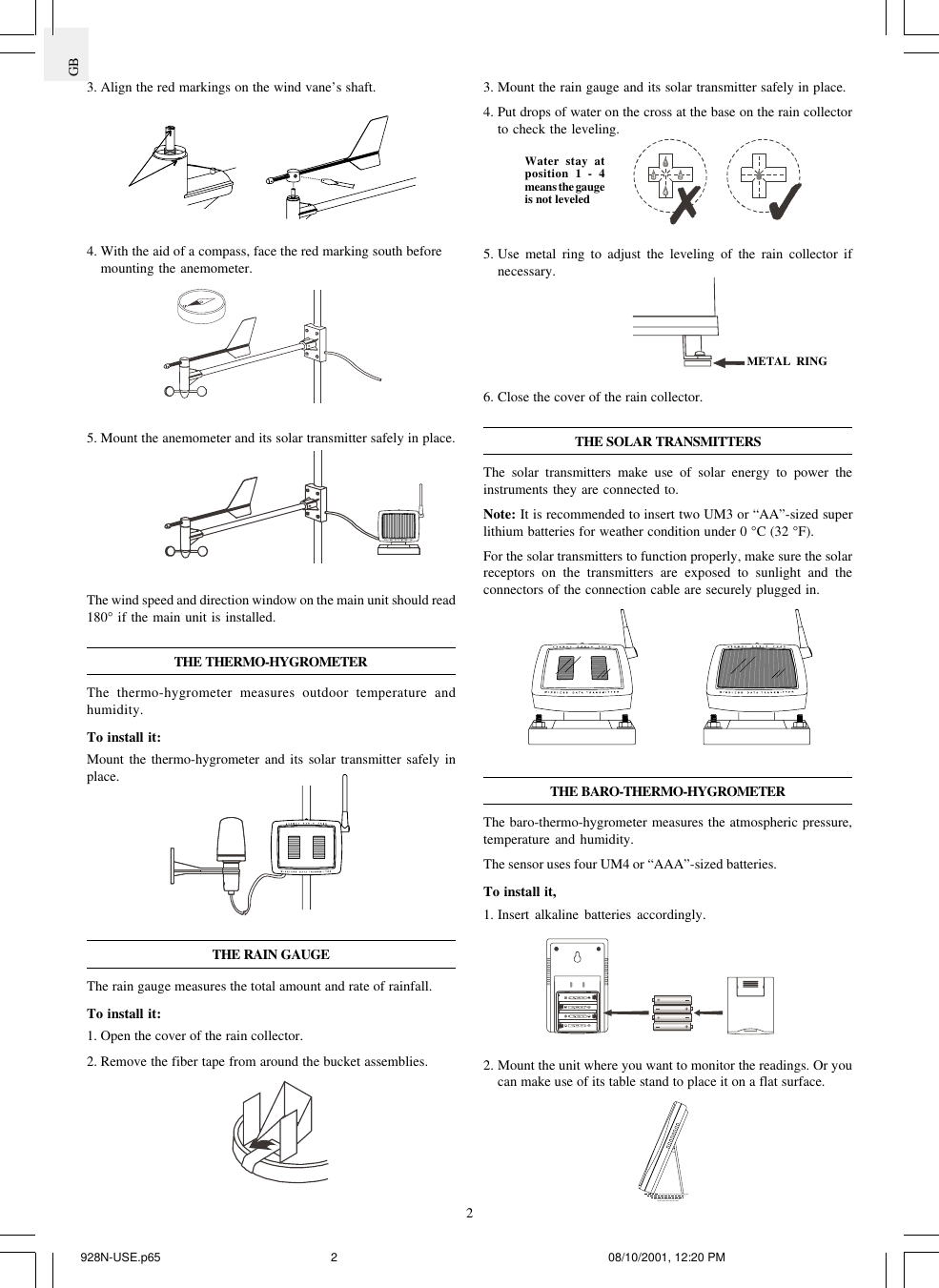 GB

3. Align the red markings on the wind vane's shaft.

4. With the aid of a compass, face the red marking south before mounting the anemometer.

5. Mount the anemometer and its solar transmitter safely in place.

The wind speed and direction window on the main unit should read 180° if the main unit is installed.

THE THERMO-HYGROMETER

The thermo-hygrometer measures outdoor temperature and humidity.

To install it:

Mount the thermo-hygrometer and its solar transmitter safely in place.

THE RAIN GAUGE

The rain gauge measures the total amount and rate of rainfall.

To install it:

1. Open the cover of the rain collector.

2. Remove the fiber tape from around the bucket assemblies.

3. Mount the rain gauge and its solar transmitter safely in place.

4. Put drops of water on the cross at the base on the rain collector to check the leveling.

Water stay at position 1 - 4 means the gauge is not leveled

5. Use metal ring to adjust the leveling of the rain collector if necessary.

METAL RING

6. Close the cover of the rain collector.

THE SOLAR TRANSMITTERS

The solar transmitters make use of solar energy to power the instruments they are connected to.

Note: It is recommended to insert two UM3 or "AA"-sized super lithium batteries for weather condition under 0 °C (32 °F).

For the solar transmitters to function properly, make sure the solar receptors on the transmitters are exposed to sunlight and the connectors of the connection cable are securely plugged in.

THE BARO-THERMO-HYGROMETER

The baro-thermo-hygrometer measures the atmospheric pressure, temperature and humidity.

The sensor uses four UM4 or "AAA"-sized batteries.

To install it,

1. Insert alkaline batteries accordingly.

2. Mount the unit where you want to monitor the readings. Or you can make use of its table stand to place it on a flat surface.

2

928N-USE.p65 2 08/10/2001, 12:20 PM