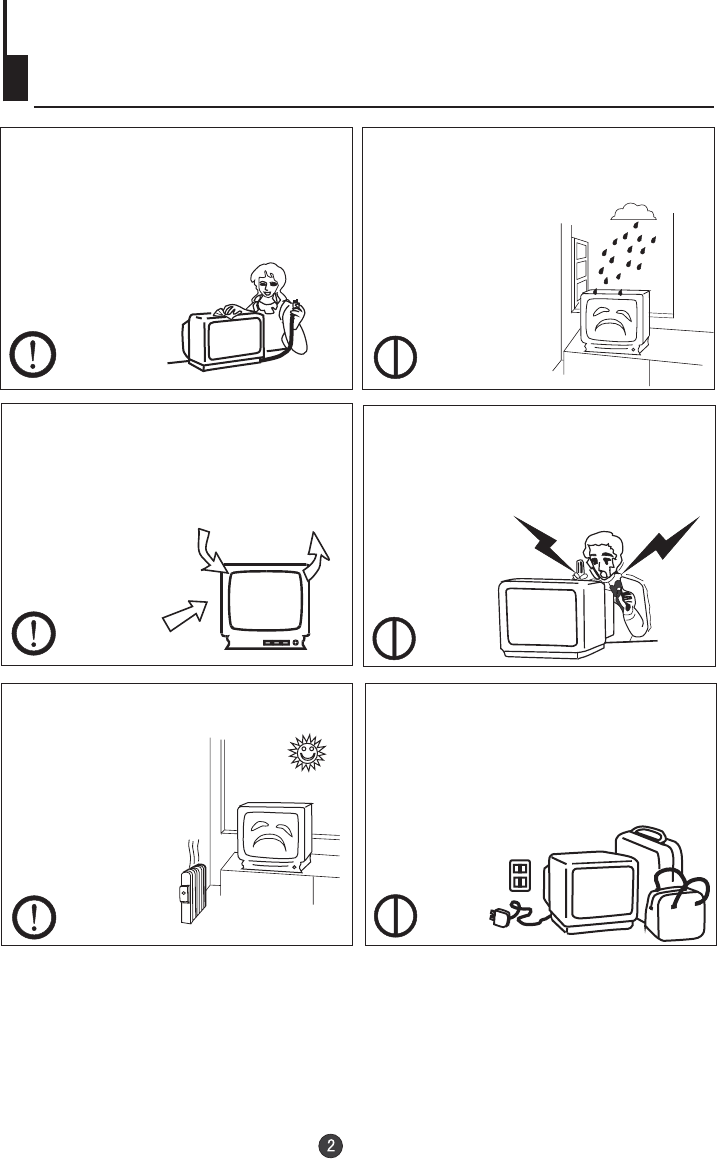 2