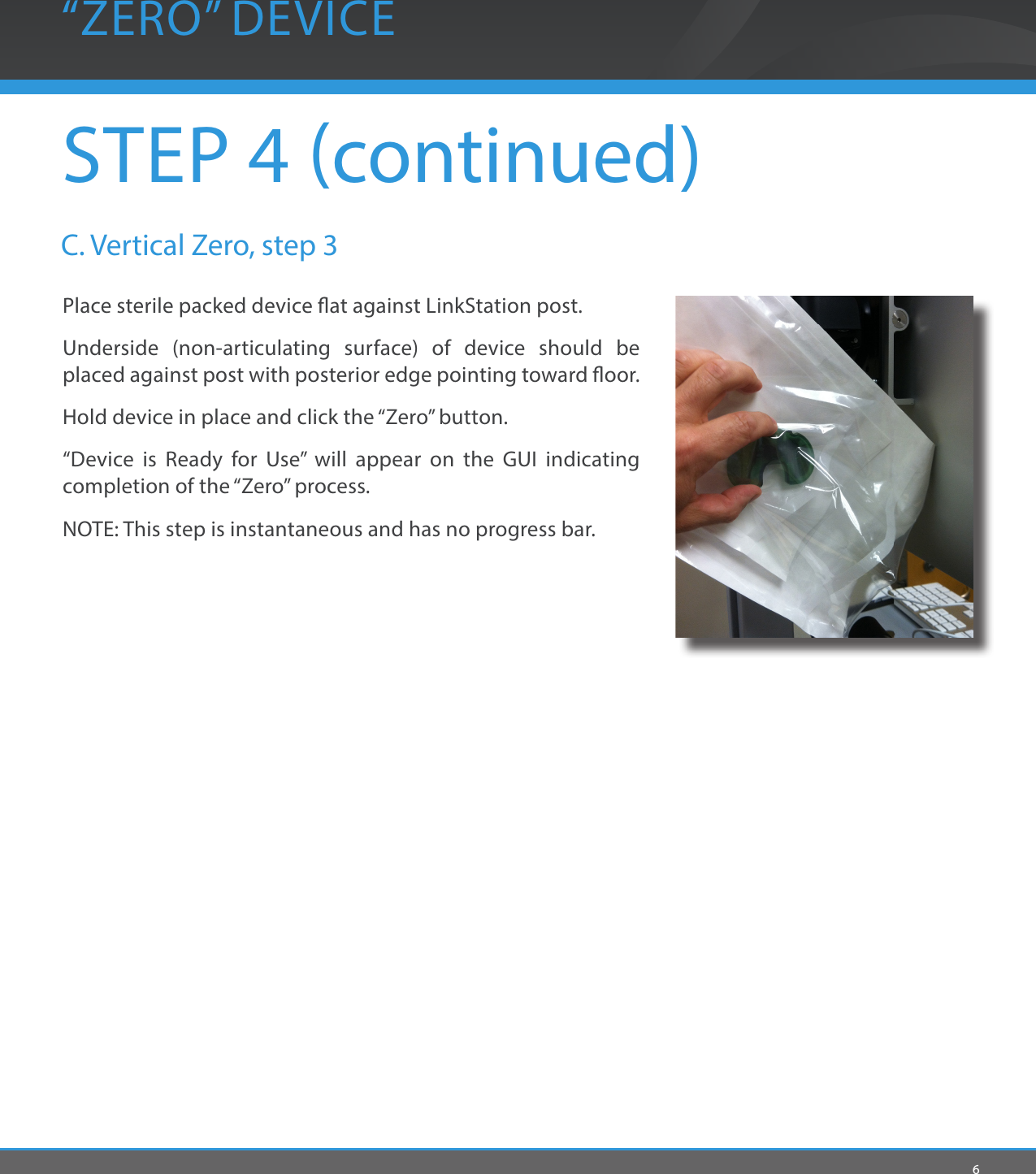 “ZERO” DEVICE

STEP 4 (continued)

C. Vertical Zero, step 3

Place sterile packed device flat against LinkStation post.

Underside (non-articulating surface) of device should be placed against post with posterior edge pointing toward floor.

Hold device in place and click the “Zero” button.

“Device is Ready for Use” will appear on the GUI indicating completion of the “Zero” process.

NOTE: This step is instantaneous and has no progress bar.

6