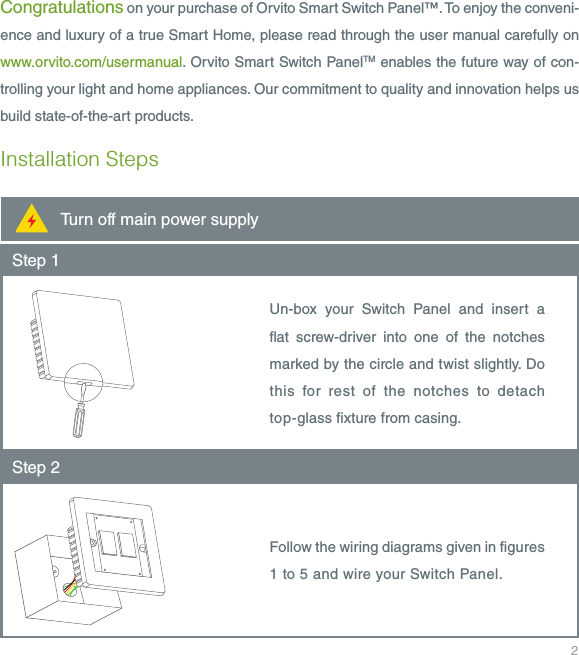 Congratulations on your purchase of Orvito Smart Switch Panel™. To enjoy the convenience and luxury of a true Smart Home, please read through the user manual carefully on www.orvito.com/usermanual. Orvito Smart Switch Panel™ enables the future way of controlling your light and home appliances. Our commitment to quality and innovation helps us build state-of-the-art products.

Installation Steps

Turn off main power supply

Step 1

Un-box your Switch Panel and insert a flat screw-driver into one of the notches marked by the circle and twist slightly. Do this for rest of the notches to detach top-glass fixture from casing.

Step 2

Follow the wiring diagrams given in figures 1 to 5 and wire your Switch Panel.

2