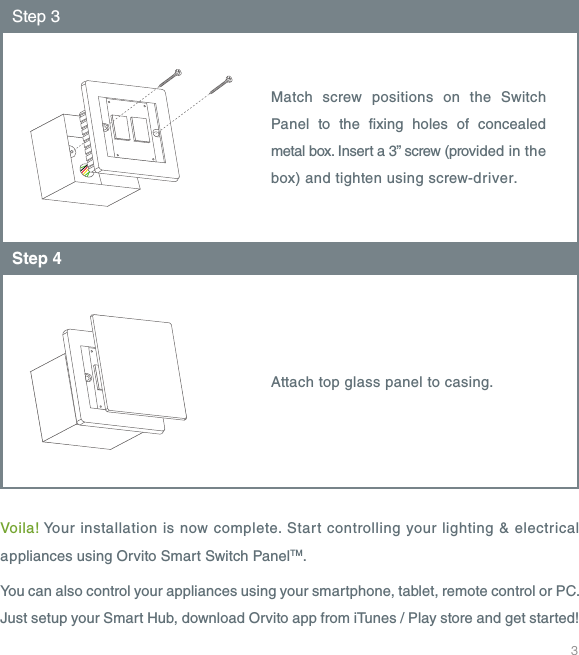 Step 3

Match screw positions on the Switch Panel to the fixing holes of concealed metal box. Insert a 3” screw (provided in the box) and tighten using screw-driver.

Step 4

Attach top glass panel to casing.

Voila! Your installation is now complete. Start controlling your lighting & electrical appliances using Orvito Smart Switch Panel™.

You can also control your appliances using your smartphone, tablet, remote control or PC. Just setup your Smart Hub, download Orvito app from iTunes / Play store and get started!

3