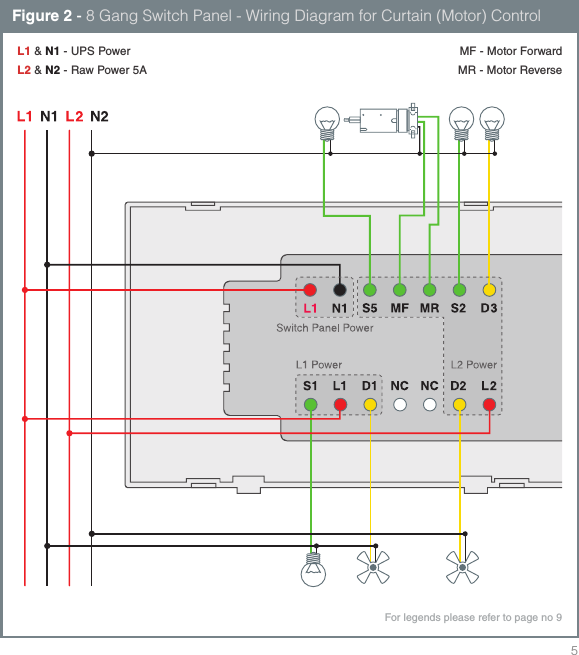 Figure 2 - 8 Gang Switch Panel - Wiring Diagram for Curtain (Motor) Control

L1 & N1 - UPS Power
L2 & N2 - Raw Power 5A

MF - Motor Forward
MR - Motor Reverse

L1 N1 L2 N2

L1 N1 S5 MF MR S2 D3
Switch Panel Power

L1 Power
L2 Power
S1 L1 D1 NC NC D2 L2

For legends please refer to page no 9

5