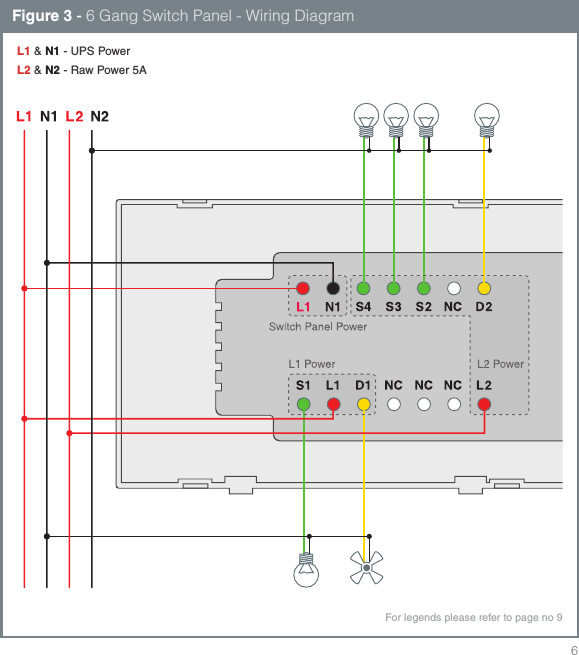 Figure 3 - 6 Gang Switch Panel - Wiring Diagram

L1 & N1 - UPS Power
L2 & N2 - Raw Power 5A

L1 N1 L2 N2

L1 N1 S4 S3 S2 NC D2

Switch Panel Power

L1 Power

L2 Power

S1 L1 D1 NC NC NC L2

For legends please refer to page no 9

6