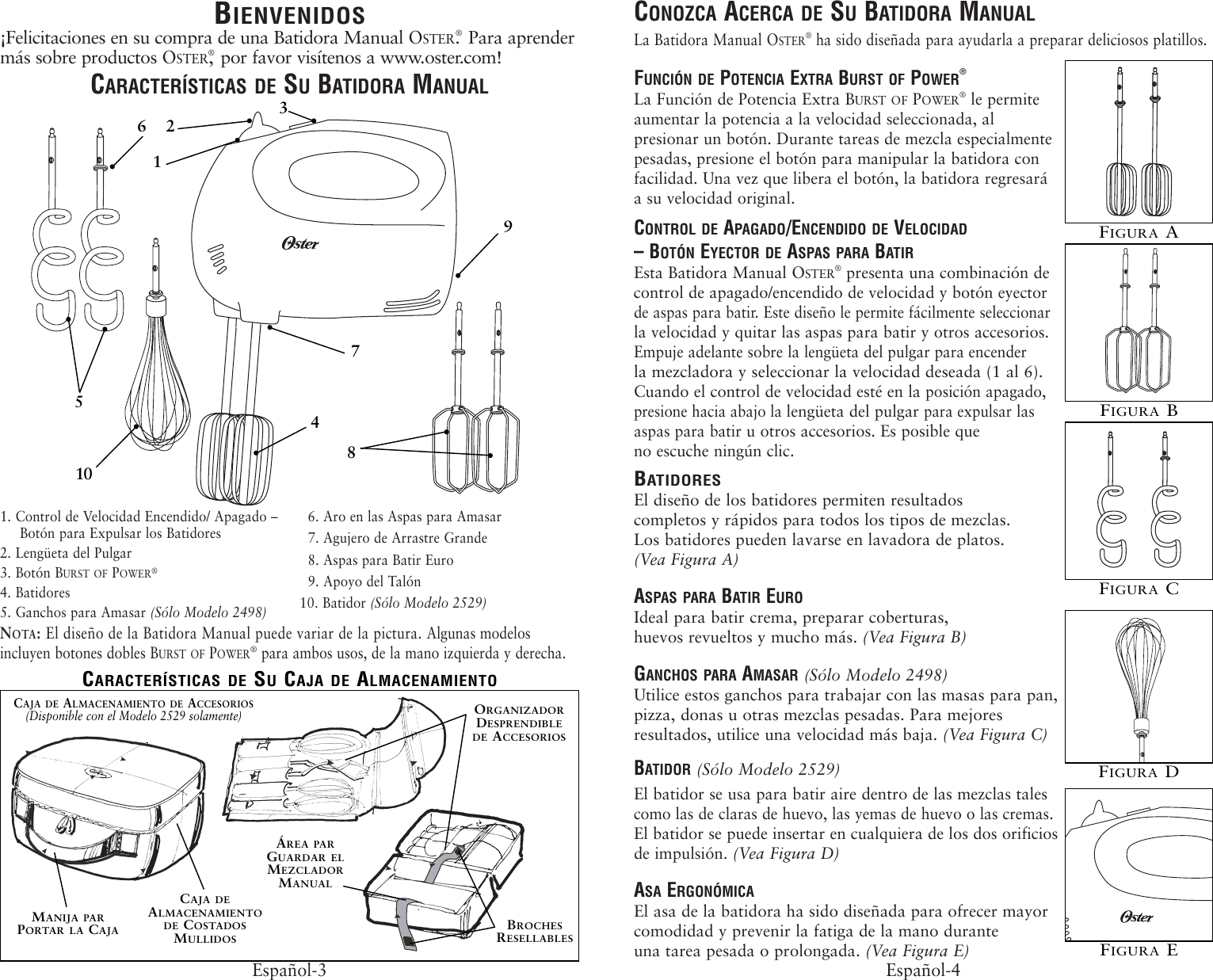 BIENVENIDOS

¡Felicitaciones en su compra de una Batidora Manual OSTER®. Para aprender más sobre productos OSTER®, por favor visítenos a www.oster.com!

CARACTERÍSTICAS DE SU BATIDORA MANUAL

3
6 2
1
9
Oster
7
5
4
8
10

1. Control de Velocidad Encendido/ Apagado – Botón para Expulsar los Batidores
2. Lengüeta del Pulgar
3. Botón BURST OF POWER®
4. Batidores
5. Ganchos para Amasar (Sólo Modelo 2498)
6. Aro en las Aspas para Amasar
7. Agujero de Arrastre Grande
8. Aspas para Batir Euro
9. Apoyo del Talón
10. Batidor (Sólo Modelo 2529)

NOTA: El diseño de la Batidora Manual puede variar de la pictura. Algunas modelos incluyen botones dobles BURST OF POWER® para ambos usos, de la mano izquierda y derecha.

CARACTERÍSTICAS DE SU CAJA DE ALMACENAMIENTO

CAJA DE ALMACENAMIENTO DE ACCESORIOS
(Disponible con el Modelo 2529 solamente)

ORGANIZADOR DESPRENDIBLE DE ACCESORIOS

ÁREA PAR GUARDAR EL MEZCLADOR MANUAL

MANIJA PAR PORTAR LA CAJA

CAJA DE ALMACENAMIENTO DE COSTADOS MULLIDOS

BROCHES RESELLABLES

Español-3

CONOZCA ACERCA DE SU BATIDORA MANUAL

La Batidora Manual OSTER® ha sido diseñada para ayudarla a preparar deliciosos platillos.

FUNCIÓN DE POTENCIA EXTRA BURST OF POWER®
La Función de Potencia Extra BURST OF POWER® le permite aumentar la potencia a la velocidad seleccionada, al presionar un botón. Durante tareas de mezcla especialmente pesadas, presione el botón para manipular la batidora con facilidad. Una vez que libera el botón, la batidora regresará a su velocidad original.

CONTROL DE APAGADO/ENCENDIDO DE VELOCIDAD – BOTÓN EYECTOR DE ASPAS PARA BATIR
Esta Batidora Manual OSTER® presenta una combinación de control de apagado/encendido de velocidad y botón eyector de aspas para batir. Este diseño le permite fácilmente seleccionar la velocidad y quitar las aspas para batir y otros accesorios. Empuje adelante sobre la lengüeta del pulgar para encender la mezcladora y seleccionar la velocidad deseada (1 al 6). Cuando el control de velocidad esté en la posición apagado, presione hacia abajo la lengüeta del pulgar para expulsar las aspas para batir u otros accesorios. Es posible que no escuche ningún clic.

BATIDORES
El diseño de los batidores permiten resultados completos y rápidos para todos los tipos de mezclas. Los batidores pueden lavarse en lavadora de platos. (Vea Figura A)

ASPAS PARA BATIR EURO
Ideal para batir crema, preparar coberturas, huevos revueltos y mucho más. (Vea Figura B)

GANCHOS PARA AMASAR (Sólo Modelo 2498)
Utilice estos ganchos para trabajar con las masas para pan, pizza, donas u otras mezclas pesadas. Para mejores resultados, utilice una velocidad más baja. (Vea Figura C)

BATIDOR (Sólo Modelo 2529)
El batidor se usa para batir aire dentro de las mezclas tales como las de claras de huevo, las yemas de huevo o las cremas. El batidor se puede insertar en cualquiera de los dos orificios de impulsión. (Vea Figura D)

ASA ERGONÓMICA
El asa de la batidora ha sido diseñada para ofrecer mayor comodidad y prevenir la fatiga de la mano durante una tarea pesada o prolongada. (Vea Figura E)

FIGURA A
FIGURA B
FIGURA C
FIGURA D
Oster
FIGURA E

Español-4