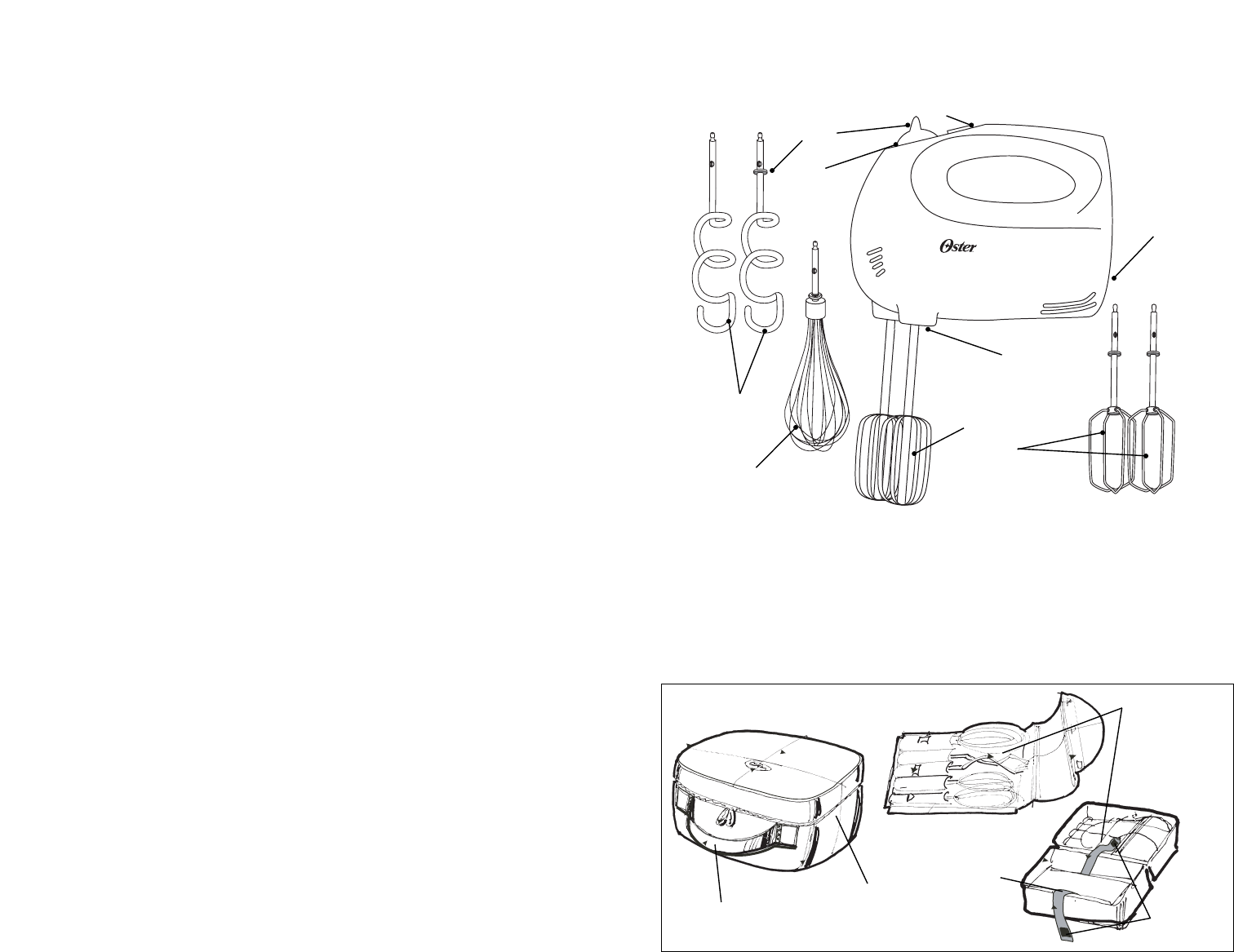 Oster