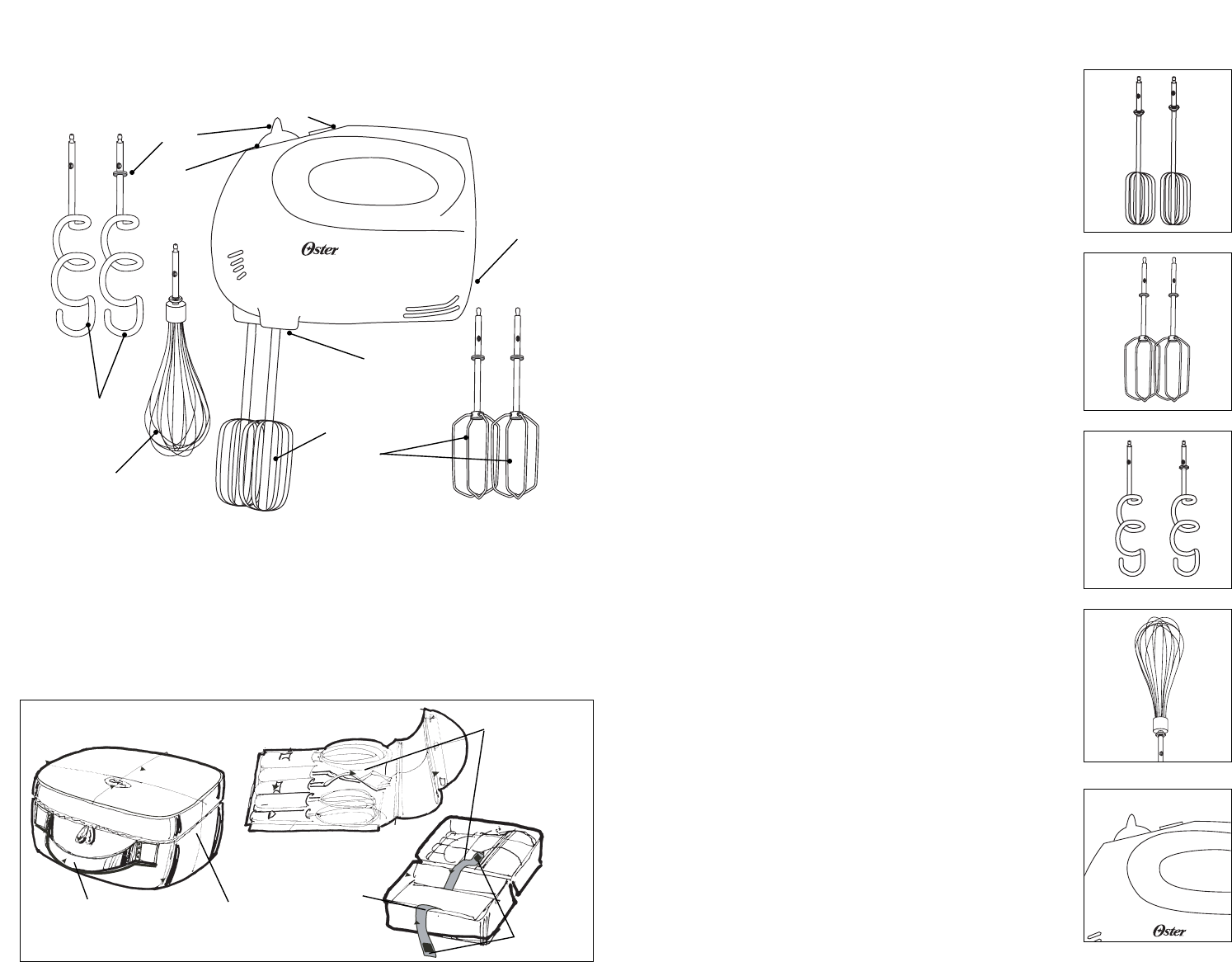 Oster

Oster