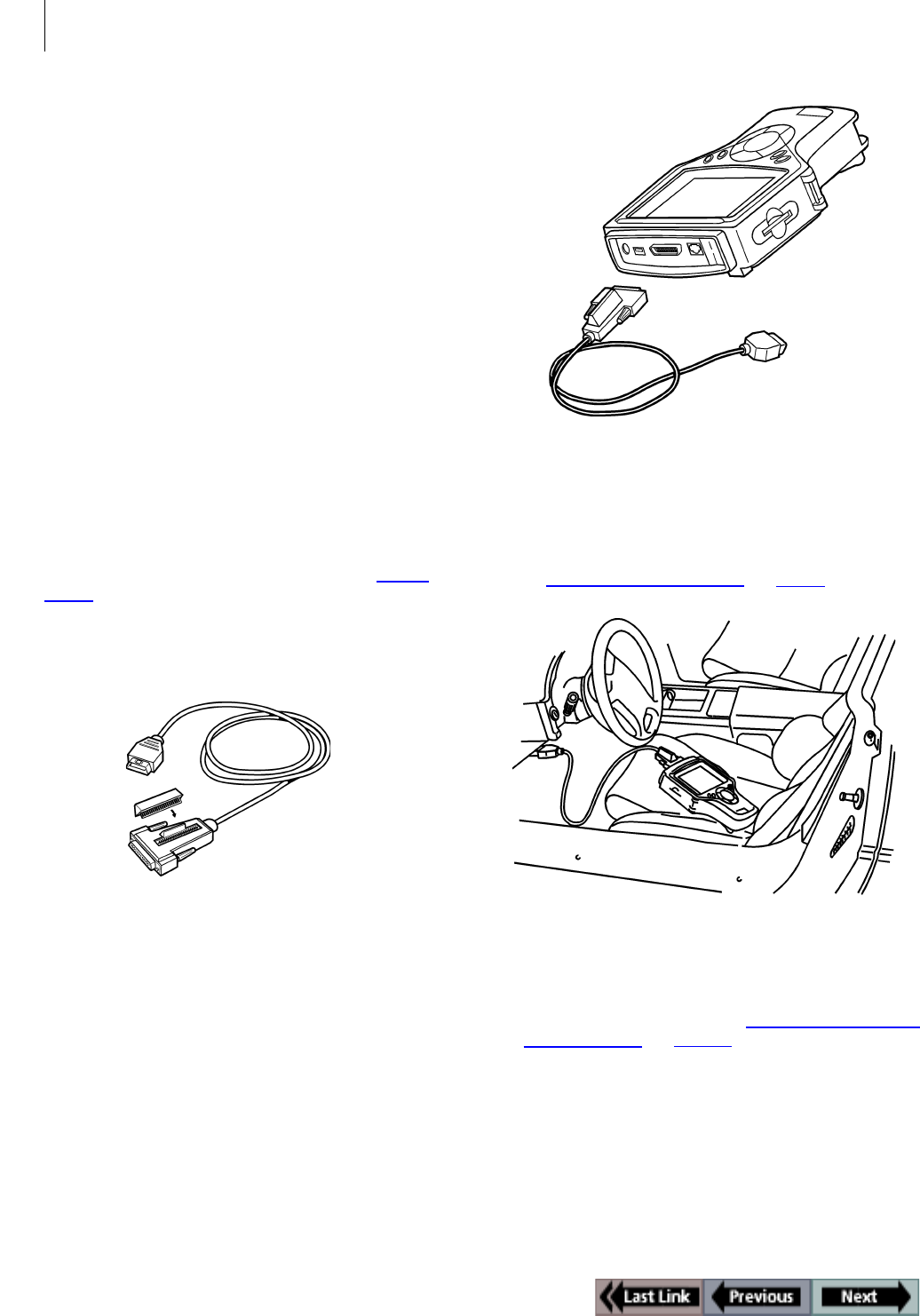 Last Link Previous Next