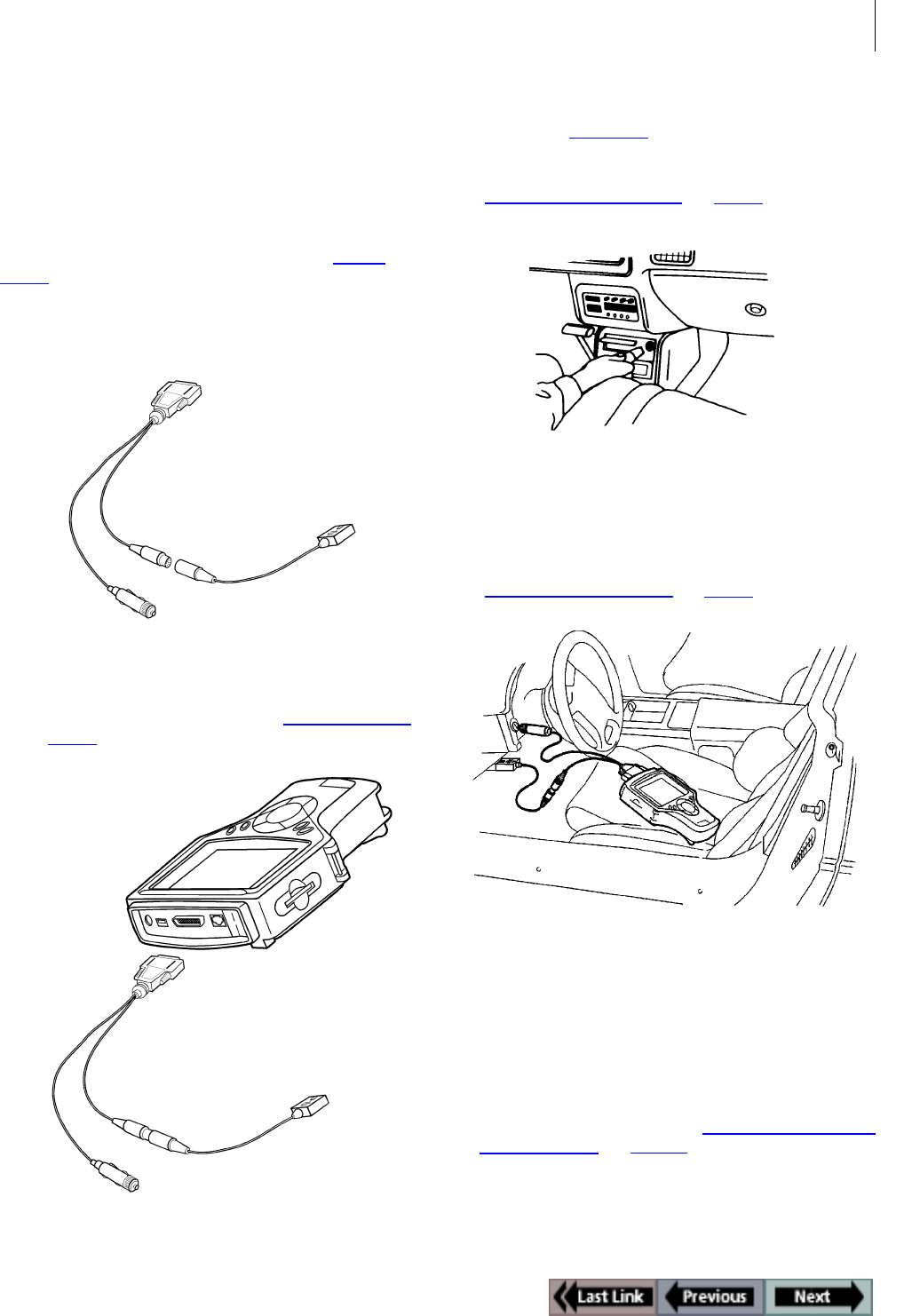 Last Link
Previous
Next