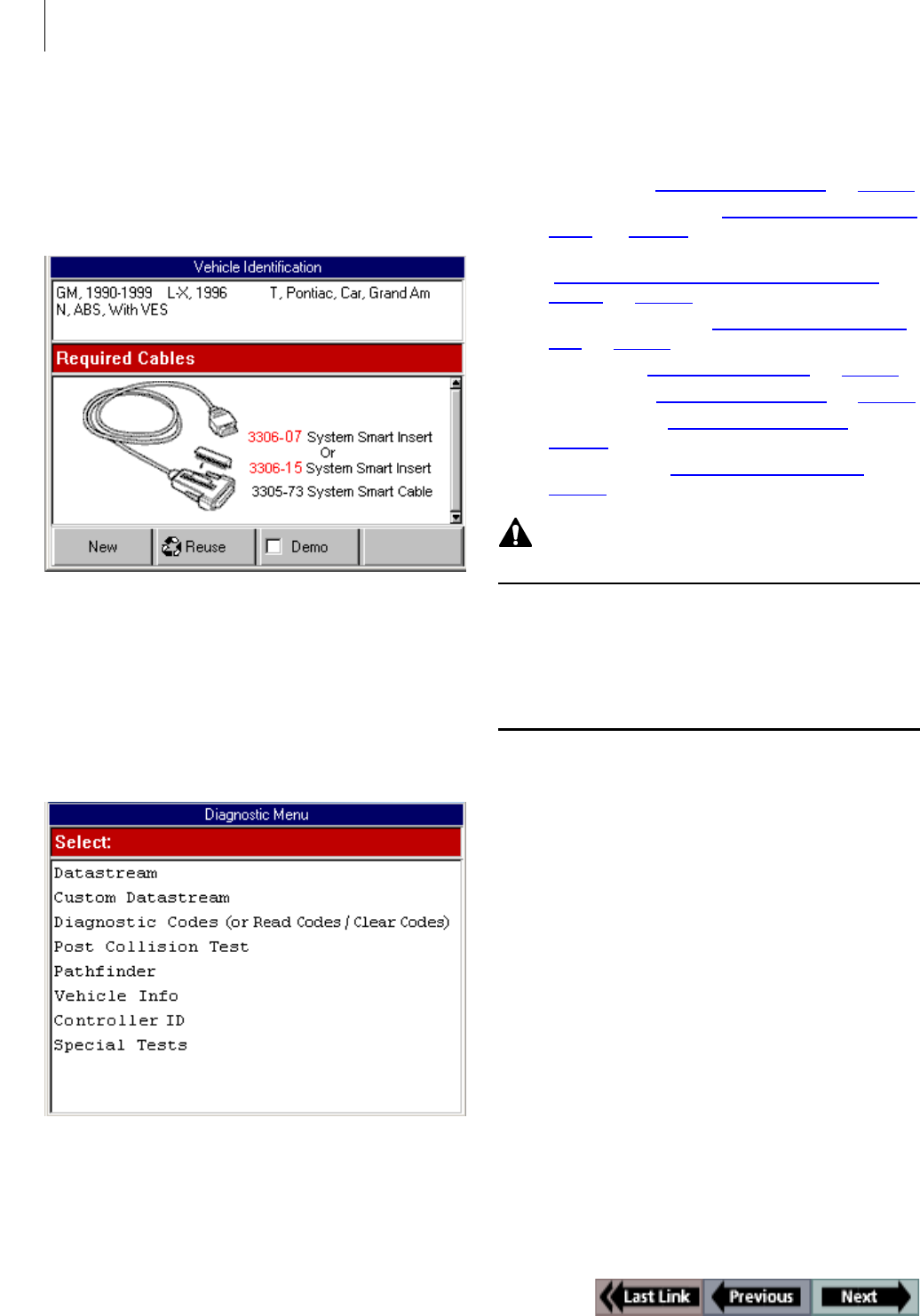 Vehicle Identification

GM, 1990-1999 L-X, 1996 T, Pontiac, Car, Grand Am N, ABS, With VES

Required Cables

3306-07 System Smart Insert
Or
3306-15 System Smart Insert
3305-73 System Smart Cable

New
Reuse
Demo

Diagnostic Menu

Select:

Datastream
Custom Datastream
Diagnostic Codes (or Read Codes / Clear Codes)
Post Collision Test
Pathfinder
Vehicle Info
Controller ID
Special Tests

Last Link
Previous
Next