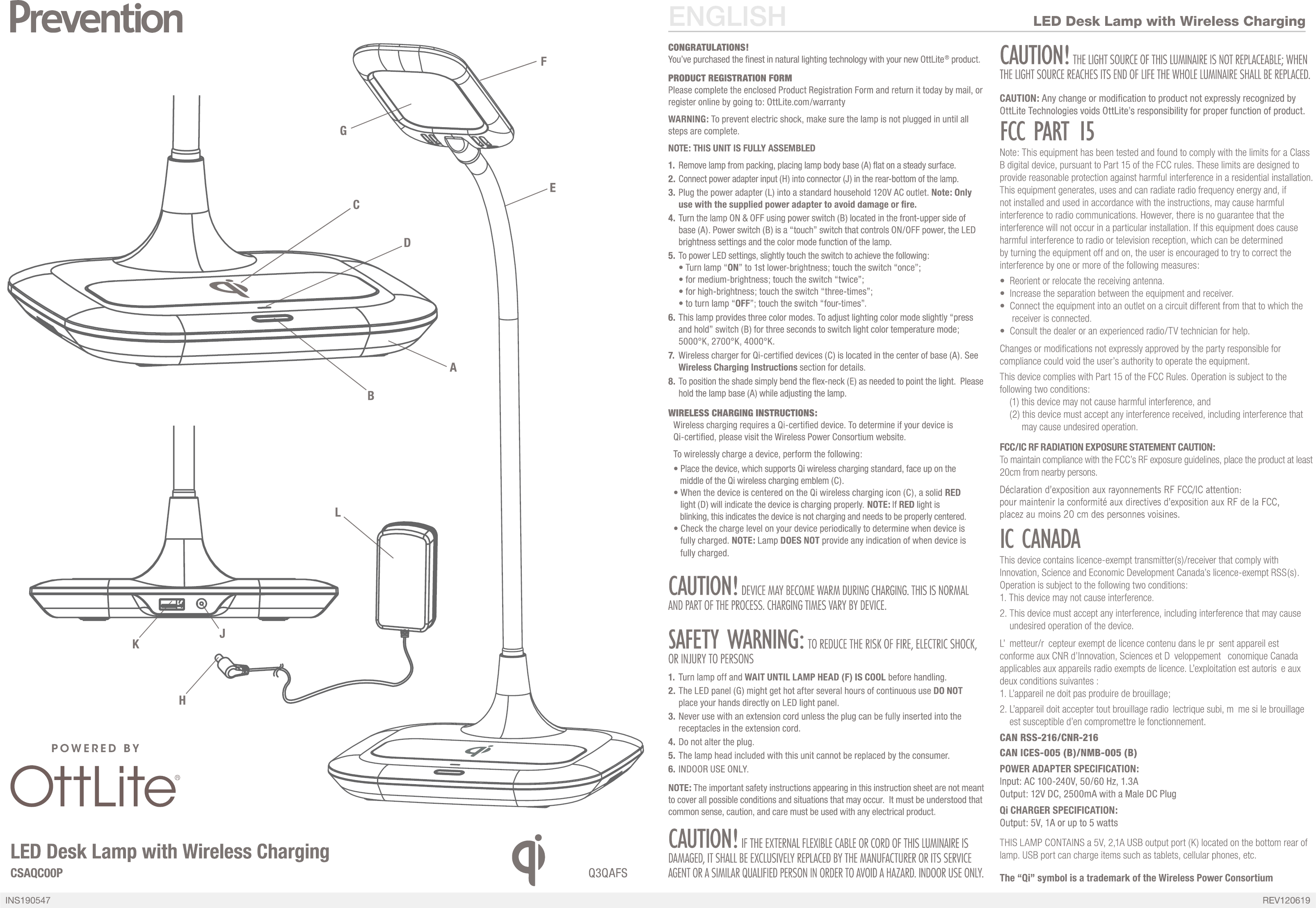 Prevention

F
G
E
C
D
A
B
L
K
J
H

POWERED BY
OttLite®

LED Desk Lamp with Wireless Charging
CSAQC00P

Q3QAFS

ENGLISH

LED Desk Lamp with Wireless Charging

CONGRATULATIONS!
You've purchased the finest in natural lighting technology with your new OttLite® product.

PRODUCT REGISTRATION FORM
Please complete the enclosed Product Registration Form and return it today by mail, or register online by going to: OttLite.com/warranty

WARNING: To prevent electric shock, make sure the lamp is not plugged in until all steps are complete.

NOTE: THIS UNIT IS FULLY ASSEMBLED

1. Remove lamp from packing, placing lamp body base (A) flat on a steady surface.
2. Connect power adapter input (H) into connector (J) in the rear-bottom of the lamp.
3. Plug the power adapter (L) into a standard household 120V AC outlet. Note: Only use with the supplied power adapter to avoid damage or fire.
4. Turn the lamp ON & OFF using power switch (B) located in the front-upper side of base (A). Power switch (B) is a "touch" switch that controls ON/OFF power, the LED brightness settings and the color mode function of the lamp.
5. To power LED settings, slightly touch the switch to achieve the following:
• Turn lamp "ON" to 1st lower-brightness; touch the switch "once";
• for medium-brightness; touch the switch "twice";
• for high-brightness; touch the switch "three-times";
• to turn lamp "OFF"; touch the switch "four-times".
6. This lamp provides three color modes. To adjust lighting color mode slightly "press and hold" switch (B) for three seconds to switch light color temperature mode; 5000°K, 2700°K, 4000°K.
7. Wireless charger for Qi-certified devices (C) is located in the center of base (A). See Wireless Charging Instructions section for details.
8. To position the shade simply bend the flex-neck (E) as needed to point the light. Please hold the lamp base (A) while adjusting the lamp.

WIRELESS CHARGING INSTRUCTIONS:
Wireless charging requires a Qi-certified device. To determine if your device is Qi-certified, please visit the Wireless Power Consortium website.

To wirelessly charge a device, perform the following:
• Place the device, which supports Qi wireless charging standard, face up on the middle of the Qi wireless charging emblem (C).
• When the device is centered on the Qi wireless charging icon (C), a solid RED light (D) will indicate the device is charging properly. NOTE: If RED light is blinking, this indicates the device is not charging and needs to be properly centered.
• Check the charge level on your device periodically to determine when device is fully charged. NOTE: Lamp DOES NOT provide any indication of when device is fully charged.

CAUTION! DEVICE MAY BECOME WARM DURING CHARGING. THIS IS NORMAL AND PART OF THE PROCESS. CHARGING TIMES VARY BY DEVICE.

SAFETY WARNING: TO REDUCE THE RISK OF FIRE, ELECTRIC SHOCK, OR INJURY TO PERSONS

1. Turn lamp off and WAIT UNTIL LAMP HEAD (F) IS COOL before handling.
2. The LED panel (G) might get hot after several hours of continuous use DO NOT place your hands directly on LED light panel.
3. Never use with an extension cord unless the plug can be fully inserted into the receptacles in the extension cord.
4. Do not alter the plug.
5. The lamp head included with this unit cannot be replaced by the consumer.
6. INDOOR USE ONLY.

NOTE: The important safety instructions appearing in this instruction sheet are not meant to cover all possible conditions and situations that may occur. It must be understood that common sense, caution, and care must be used with any electrical product.

CAUTION! IF THE EXTERNAL FLEXIBLE CABLE OR CORD OF THIS LUMINAIRE IS DAMAGED, IT SHALL BE EXCLUSIVELY REPLACED BY THE MANUFACTURER OR ITS SERVICE AGENT OR A SIMILAR QUALIFIED PERSON IN ORDER TO AVOID A HAZARD. INDOOR USE ONLY.

CAUTION! THE LIGHT SOURCE OF THIS LUMINAIRE IS NOT REPLACEABLE; WHEN THE LIGHT SOURCE REACHES ITS END OF LIFE THE WHOLE LUMINAIRE SHALL BE REPLACED.

CAUTION: Any change or modification to product not expressly recognized by OttLite Technologies voids OttLite's responsibility for proper function of product.

FCC PART 15
Note: This equipment has been tested and found to comply with the limits for a Class B digital device, pursuant to Part 15 of the FCC rules. These limits are designed to provide reasonable protection against harmful interference in a residential installation. This equipment generates, uses and can radiate radio frequency energy and, if not installed and used in accordance with the instructions, may cause harmful interference to radio communications. However, there is no guarantee that the interference will not occur in a particular installation. If this equipment does cause harmful interference to radio or television reception, which can be determined by turning the equipment off and on, the user is encouraged to try to correct the interference by one or more of the following measures:
• Reorient or relocate the receiving antenna.
• Increase the separation between the equipment and receiver.
• Connect the equipment into an outlet on a circuit different from that to which the receiver is connected.
• Consult the dealer or an experienced radio/TV technician for help.

Changes or modifications not expressly approved by the party responsible for compliance could void the user's authority to operate the equipment.

This device complies with Part 15 of the FCC Rules. Operation is subject to the following two conditions:
(1) this device may not cause harmful interference, and
(2) this device must accept any interference received, including interference that may cause undesired operation.

FCC/IC RF RADIATION EXPOSURE STATEMENT CAUTION:
To maintain compliance with the FCC's RF exposure guidelines, place the product at least 20cm from nearby persons.

Déclaration d'exposition aux rayonnements RF FCC/IC attention:
pour maintenir la conformité aux directives d'exposition aux RF de la FCC, placez au moins 20 cm des personnes voisines.

IC CANADA
This device contains licence-exempt transmitter(s)/receiver that comply with Innovation, Science and Economic Development Canada's licence-exempt RSS(s). Operation is subject to the following two conditions:
1. This device may not cause interference.
2. This device must accept any interference, including interference that may cause undesired operation of the device.

L' metteur/r cepteur exempt de licence contenu dans le pr sent appareil est conforme aux CNR d'Innovation, Sciences et D veloppement conomique Canada applicables aux appareils radio exempts de licence. L'exploitation est autoris e aux deux conditions suivantes :
1. L'appareil ne doit pas produire de brouillage;
2. L'appareil doit accepter tout brouillage radio lectrique subi, m me si le brouillage est susceptible d'en compromettre le fonctionnement.

CAN RSS-216/CNR-216
CAN ICES-005 (B)/NMB-005 (B)
POWER ADAPTER SPECIFICATION:
Input: AC 100-240V, 50/60 Hz, 1.3A
Output: 12V DC, 2500mA with a Male DC Plug
Qi CHARGER SPECIFICATION:
Output: 5V, 1A or up to 5 watts

THIS LAMP CONTAINS a 5V, 2,1A USB output port (K) located on the bottom rear of lamp. USB port can charge items such as tablets, cellular phones, etc.

The "Qi" symbol is a trademark of the Wireless Power Consortium

INS190547
REV120619