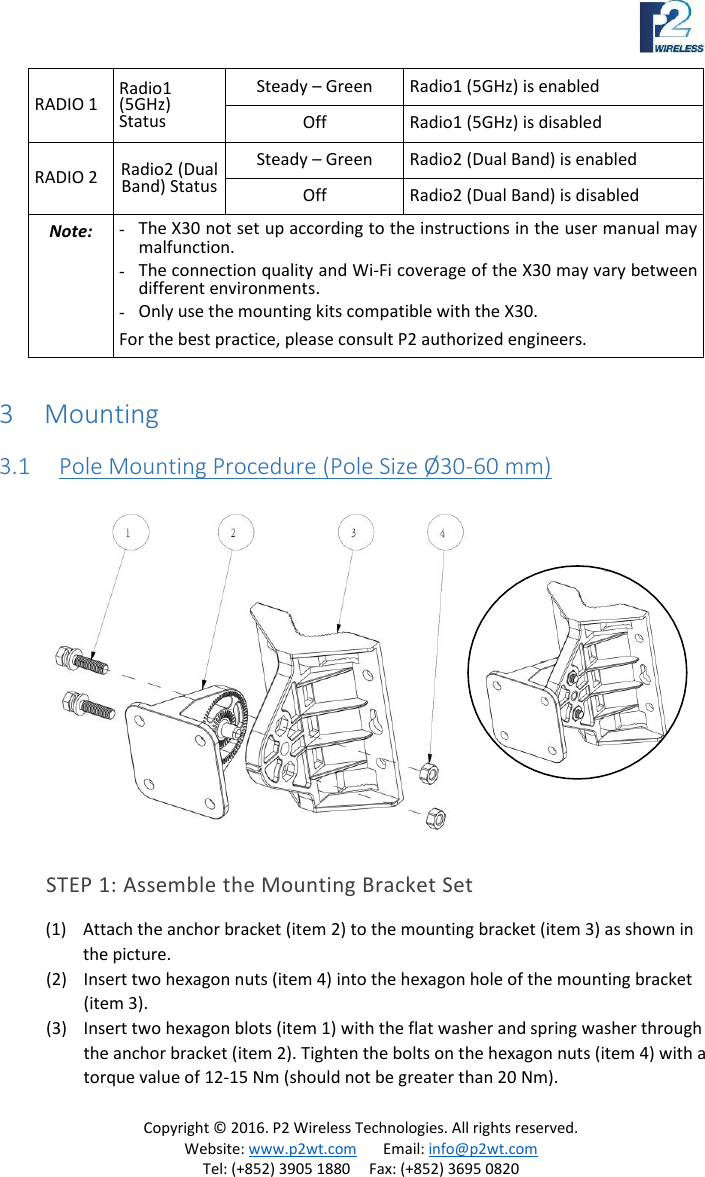 P2 WIRELESS

| RADIO 1 | Radio1 (5GHz) Status | Steady – Green | Radio1 (5GHz) is enabled |
|---|---|---|---|
| | | Off | Radio1 (5GHz) is disabled |
| RADIO 2 | Radio2 (Dual Band) Status | Steady – Green | Radio2 (Dual Band) is enabled |
| | | Off | Radio2 (Dual Band) is disabled |
| Note: | - The X30 not set up according to the instructions in the user manual may malfunction. - The connection quality and Wi-Fi coverage of the X30 may vary between different environments. - Only use the mounting kits compatible with the X30. For the best practice, please consult P2 authorized engineers. | | |

3 Mounting

3.1 Pole Mounting Procedure (Pole Size Ø30-60 mm)

1 2 3 4

STEP 1: Assemble the Mounting Bracket Set

(1) Attach the anchor bracket (item 2) to the mounting bracket (item 3) as shown in the picture.
(2) Insert two hexagon nuts (item 4) into the hexagon hole of the mounting bracket (item 3).
(3) Insert two hexagon blots (item 1) with the flat washer and spring washer through the anchor bracket (item 2). Tighten the bolts on the hexagon nuts (item 4) with a torque value of 12-15 Nm (should not be greater than 20 Nm).

Copyright © 2016. P2 Wireless Technologies. All rights reserved.
Website: www.p2wt.com Email: info@p2wt.com
Tel: (+852) 3905 1880 Fax: (+852) 3695 0820