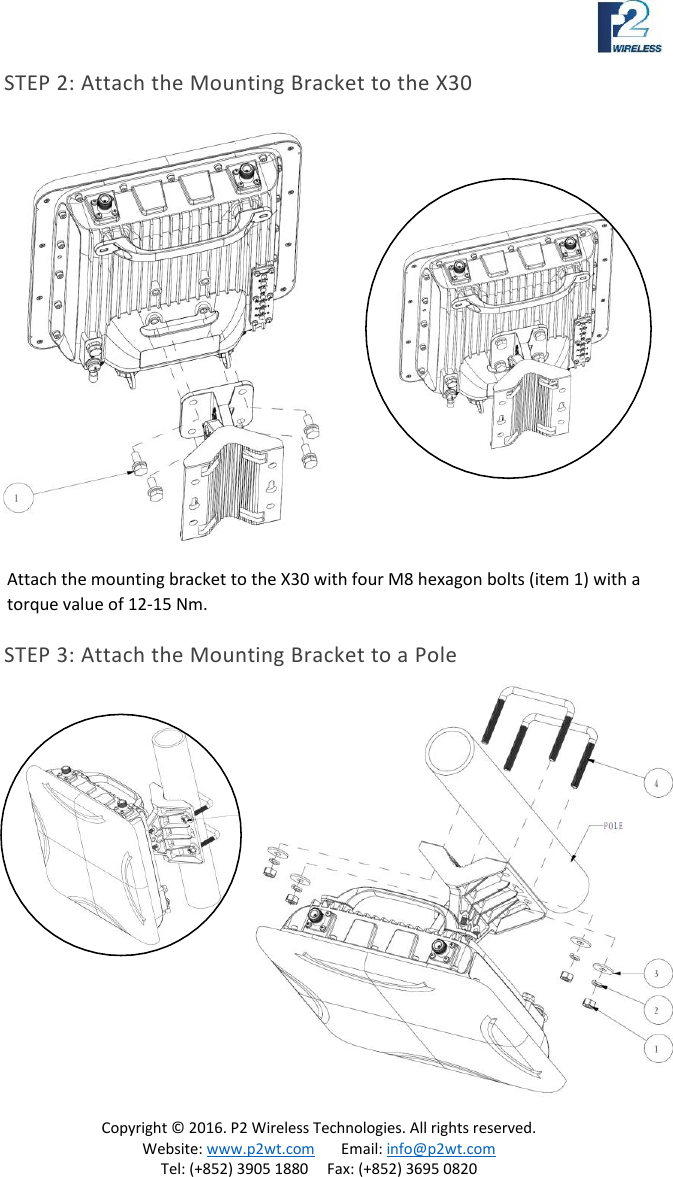 P2 WIRELESS

STEP 2: Attach the Mounting Bracket to the X30

1

Attach the mounting bracket to the X30 with four M8 hexagon bolts (item 1) with a torque value of 12-15 Nm.

STEP 3: Attach the Mounting Bracket to a Pole

4

POLE

3

2

1

Copyright © 2016. P2 Wireless Technologies. All rights reserved.
Website: www.p2wt.com Email: info@p2wt.com
Tel: (+852) 3905 1880 Fax: (+852) 3695 0820