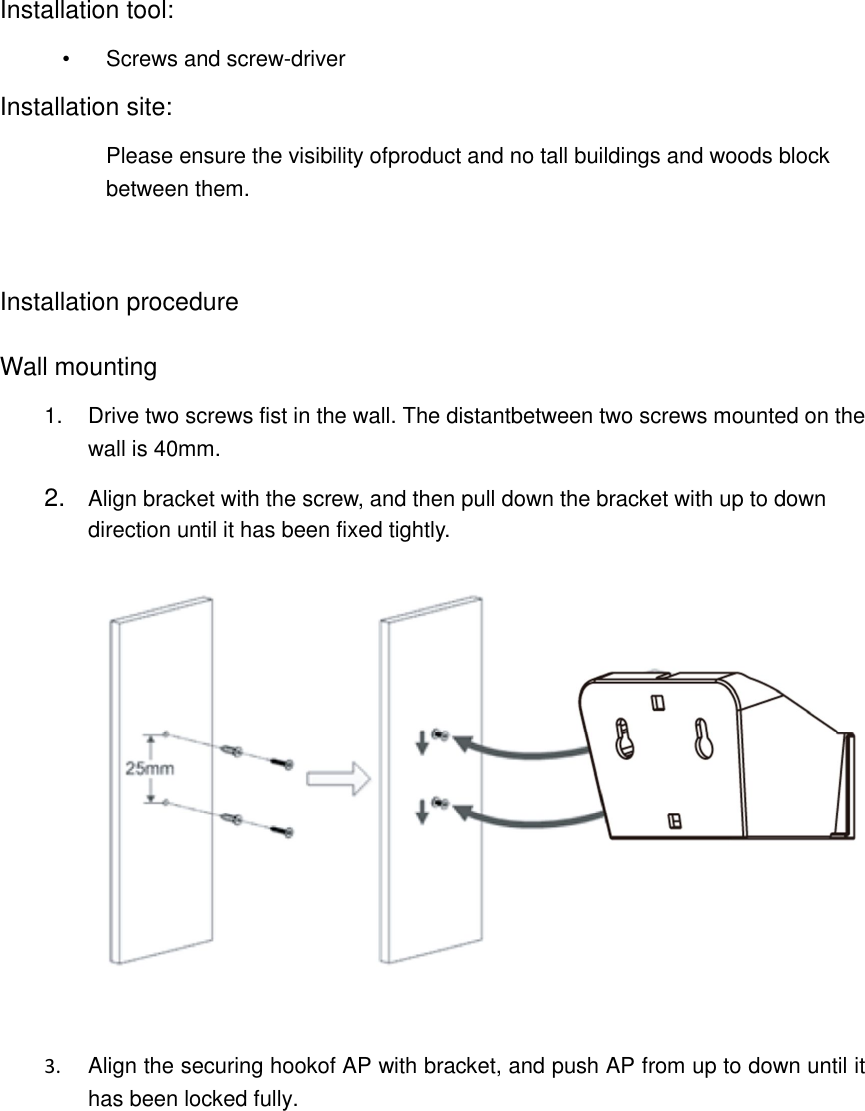 Installation tool:

• Screws and screw-driver

Installation site:

Please ensure the visibility ofproduct and no tall buildings and woods block between them.

Installation procedure

Wall mounting

1. Drive two screws fist in the wall. The distantbetween two screws mounted on the wall is 40mm.

2. Align bracket with the screw, and then pull down the bracket with up to down direction until it has been fixed tightly.

25mm

3. Align the securing hookof AP with bracket, and push AP from up to down until it has been locked fully.