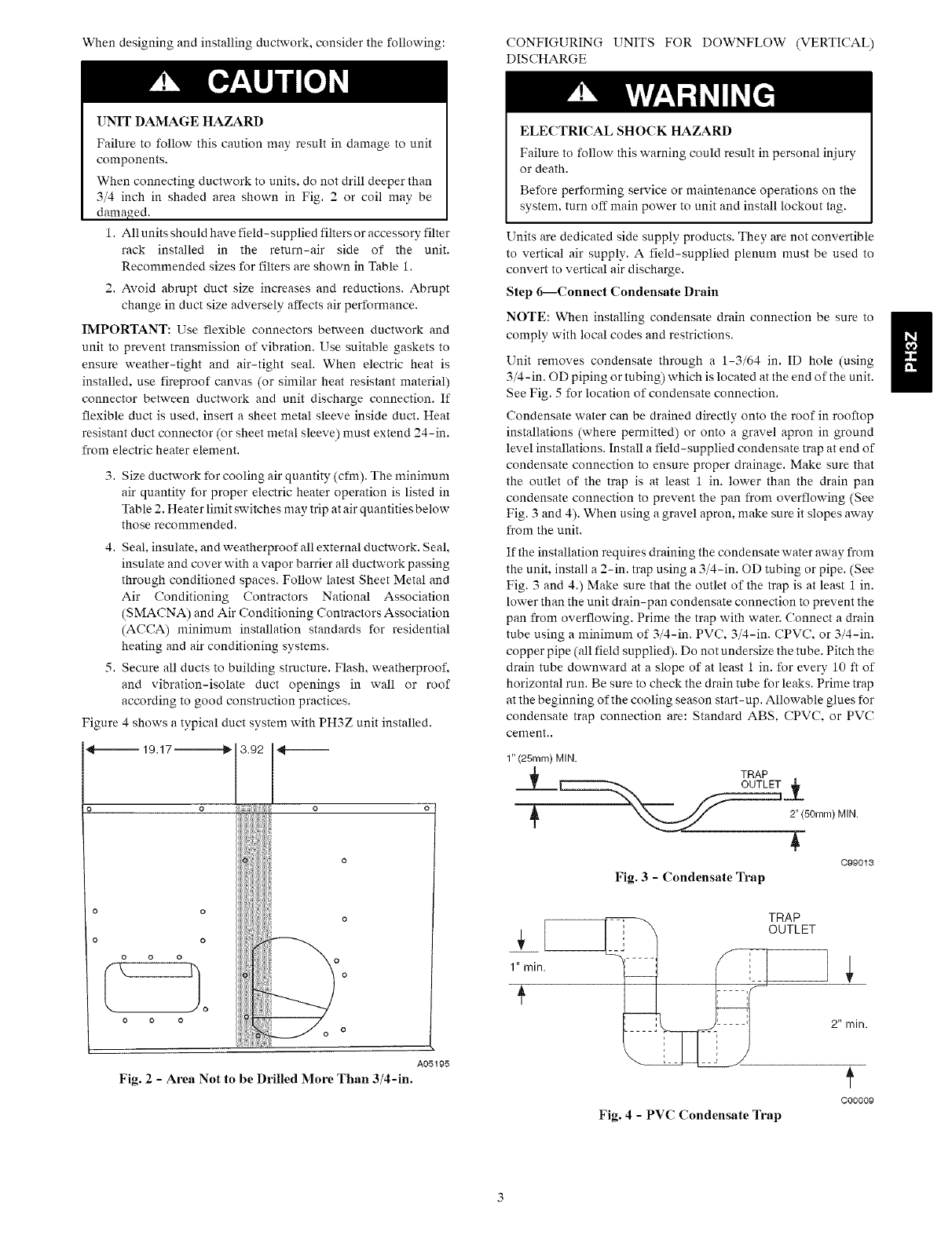 When designing and installing ductwork, consider the following:

CAUTION

UNIT DAMAGE HAZARD

Failure to follow this caution may result in damage to unit components.

When connecting ductwork to units, do not drill deeper than 3/4 inch in shaded area shown in Fig. 2 or coil may be damaged.

1. All units should have field-supplied filters or accessory filter rack installed in the return-air side of the unit. Recommended sizes for filters are shown in Table 1.

2. Avoid abrupt duct size increases and reductions. Abrupt change in duct size adversely affects air performance.

IMPORTANT: Use flexible connectors between ductwork and unit to prevent transmission of vibration. Use suitable gaskets to ensure weather-tight and air-tight seal. When electric heat is installed, use fireproof canvas (or similar heat resistant material) connector between ductwork and unit discharge connection. If flexible duct is used, insert a sheet metal sleeve inside duct. Heat resistant duct connector (or sheet metal sleeve) must extend 24-in. from electric heater element.

3. Size ductwork for cooling air quantity (cfm). The minimum air quantity for proper electric heater operation is listed in Table 2. Heater limit switches may trip at air quantities below those recommended.

4. Seal, insulate, and weatherproof all external ductwork. Seal, insulate and cover with a vapor barrier all ductwork passing through conditioned spaces. Follow latest Sheet Metal and Air Conditioning Contractors National Association (SMACNA) and Air Conditioning Contractors Association (ACCA) minimum installation standards for residential heating and air conditioning systems.

5. Secure all ducts to building structure. Flash, weatherproof, and vibration-isolate duct openings in wall or roof according to good construction practices.

Figure 4 shows a typical duct system with PH3Z unit installed.

19.17 3.92

A05195

Fig. 2 - Area Not to be Drilled More Than 3/4-in.

CONFIGURING UNITS FOR DOWNFLOW (VERTICAL) DISCHARGE

WARNING

ELECTRICAL SHOCK HAZARD

Failure to follow this warning could result in personal injury or death.

Before performing service or maintenance operations on the system, turn off main power to unit and install lockout tag.

Units are dedicated side supply products. They are not convertible to vertical air supply. A field-supplied plenum must be used to convert to vertical air discharge.

Step 6—Connect Condensate Drain

NOTE: When installing condensate drain connection be sure to comply with local codes and restrictions.

Unit removes condensate through a 1-3/64 in. ID hole (using 3/4-in. OD piping or tubing) which is located at the end of the unit. See Fig. 5 for location of condensate connection.

Condensate water can be drained directly onto the roof in rooftop installations (where permitted) or onto a gravel apron in ground level installations. Install a field-supplied condensate trap at end of condensate connection to ensure proper drainage. Make sure that the outlet of the trap is at least 1 in. lower than the drain pan condensate connection to prevent the pan from overflowing (See Fig. 3 and 4). When using a gravel apron, make sure it slopes away from the unit.

If the installation requires draining the condensate water away from the unit, install a 2-in. trap using a 3/4-in. OD tubing or pipe. (See Fig. 3 and 4.) Make sure that the outlet of the trap is at least 1 in. lower than the unit drain-pan condensate connection to prevent the pan from overflowing. Prime the trap with water. Connect a drain tube using a minimum of 3/4-in. PVC, 3/4-in. CPVC, or 3/4-in. copper pipe (all field supplied). Do not undersize the tube. Pitch the drain tube downward at a slope of at least 1 in. for every 10 ft of horizontal run. Be sure to check the drain tube for leaks. Prime trap at the beginning of the cooling season start-up. Allowable glues for condensate trap connection are: Standard ABS, CPVC, or PVC cement..

1" (25mm) MIN.
TRAP OUTLET
2" (50mm) MIN.
C99013

Fig. 3 - Condensate Trap

TRAP OUTLET
1" min.
2" min.
C00009

Fig. 4 - PVC Condensate Trap

PH3Z

3