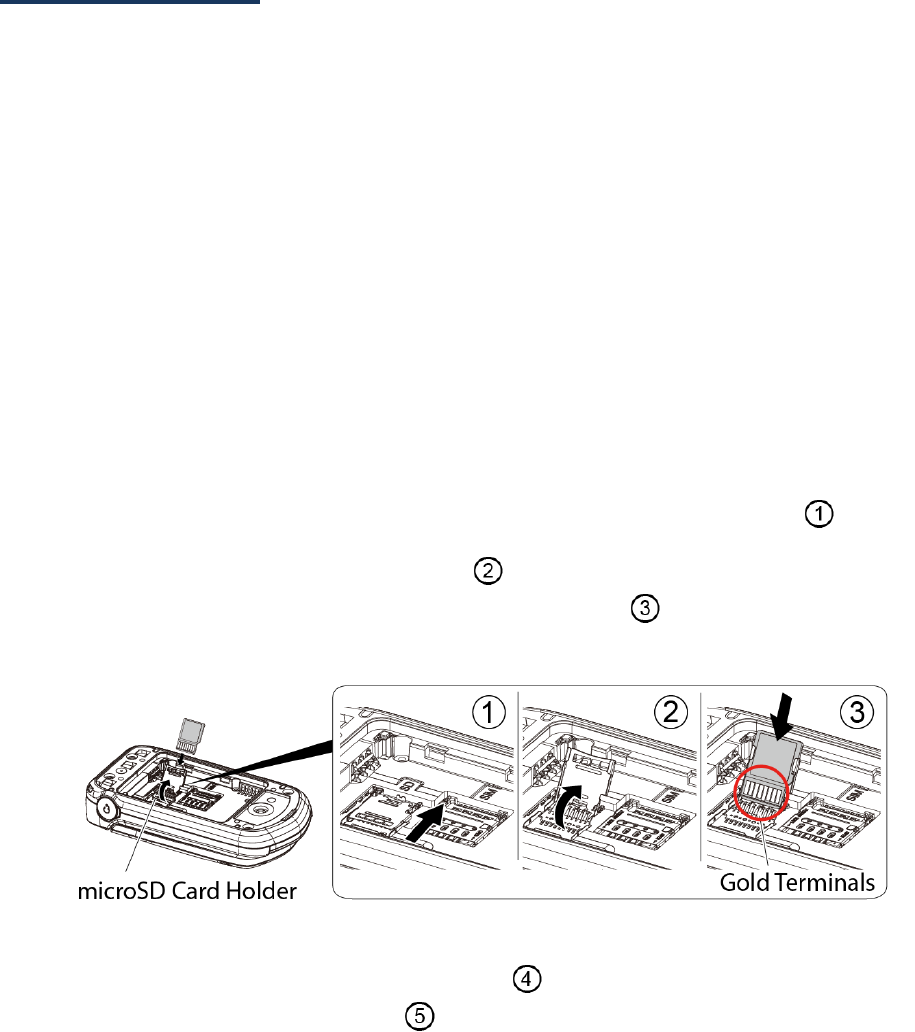 ①

②

③

①

②

③

microSD Card Holder

Gold Terminals

④

⑤