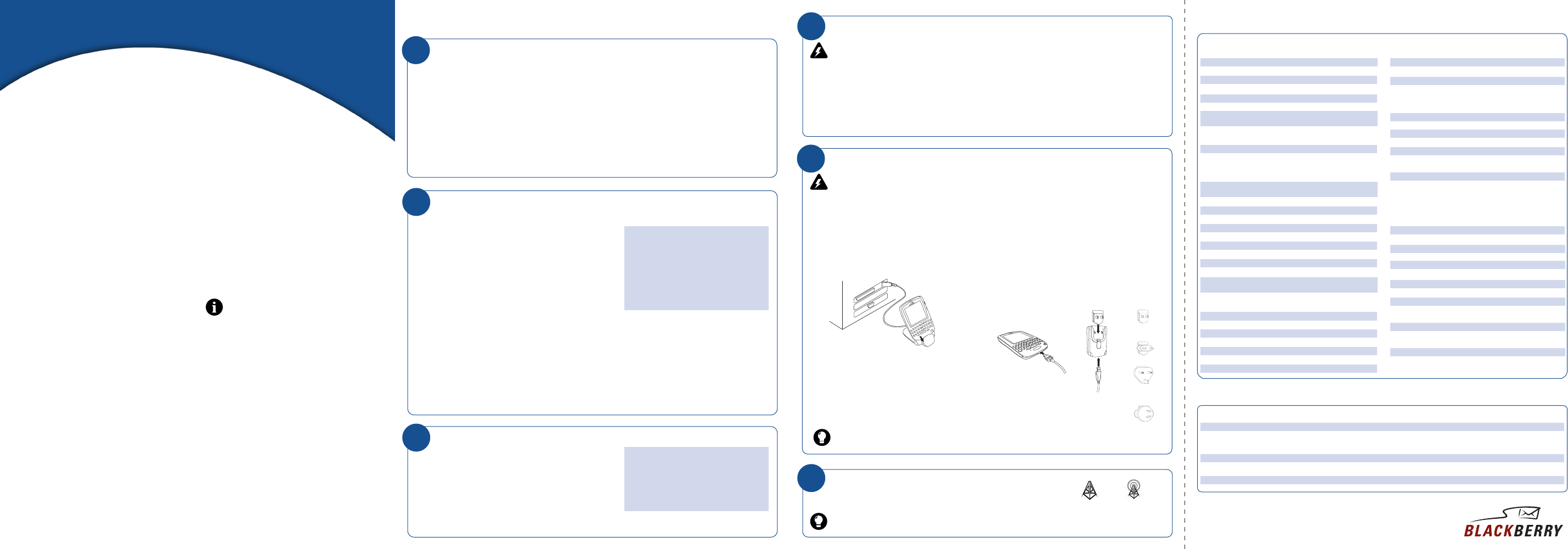 BLACKBERRY