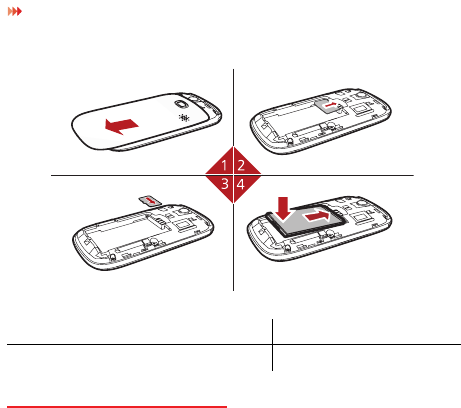 1 2
3 4